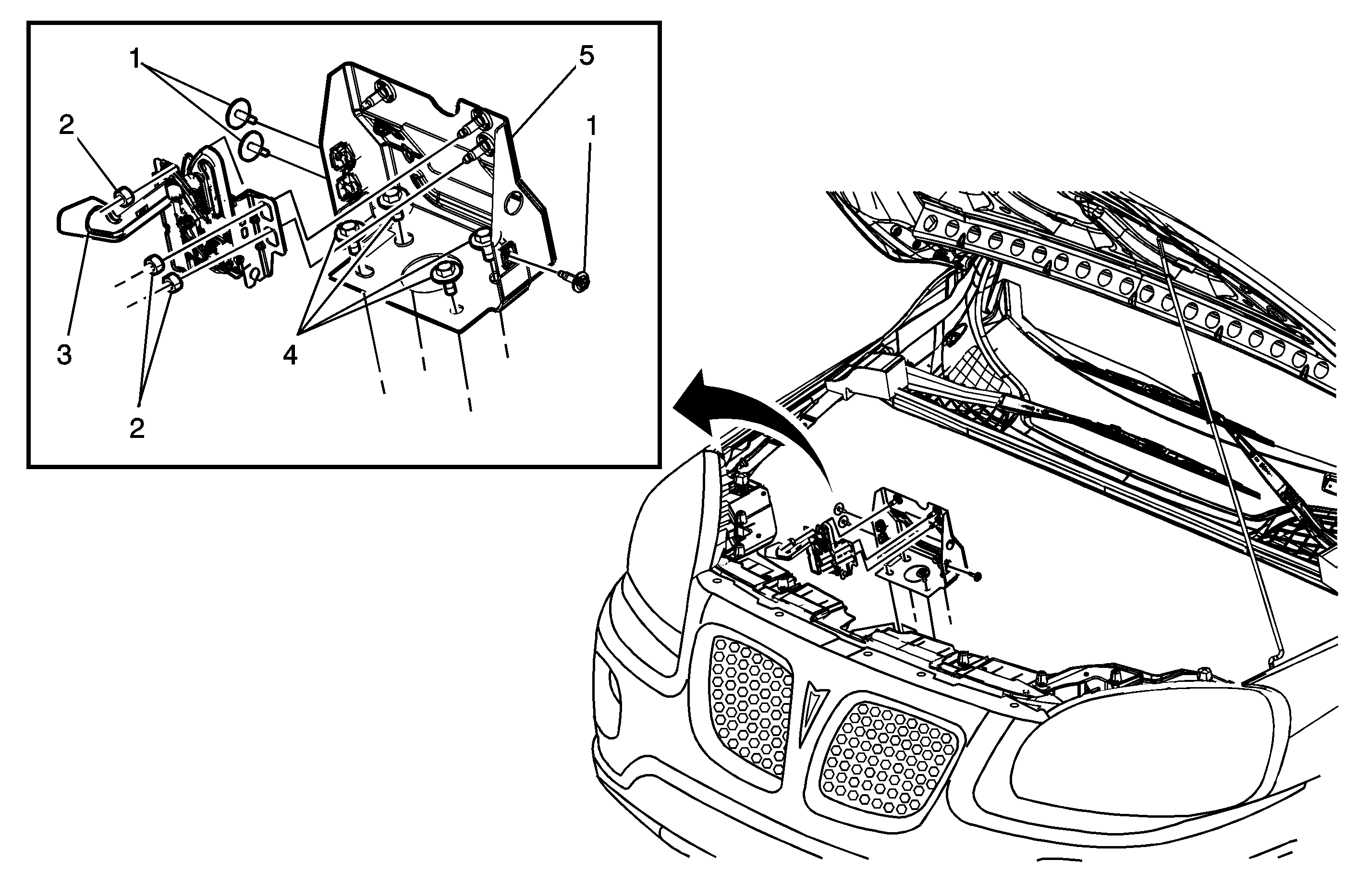 1
5
2
1
3
4
2