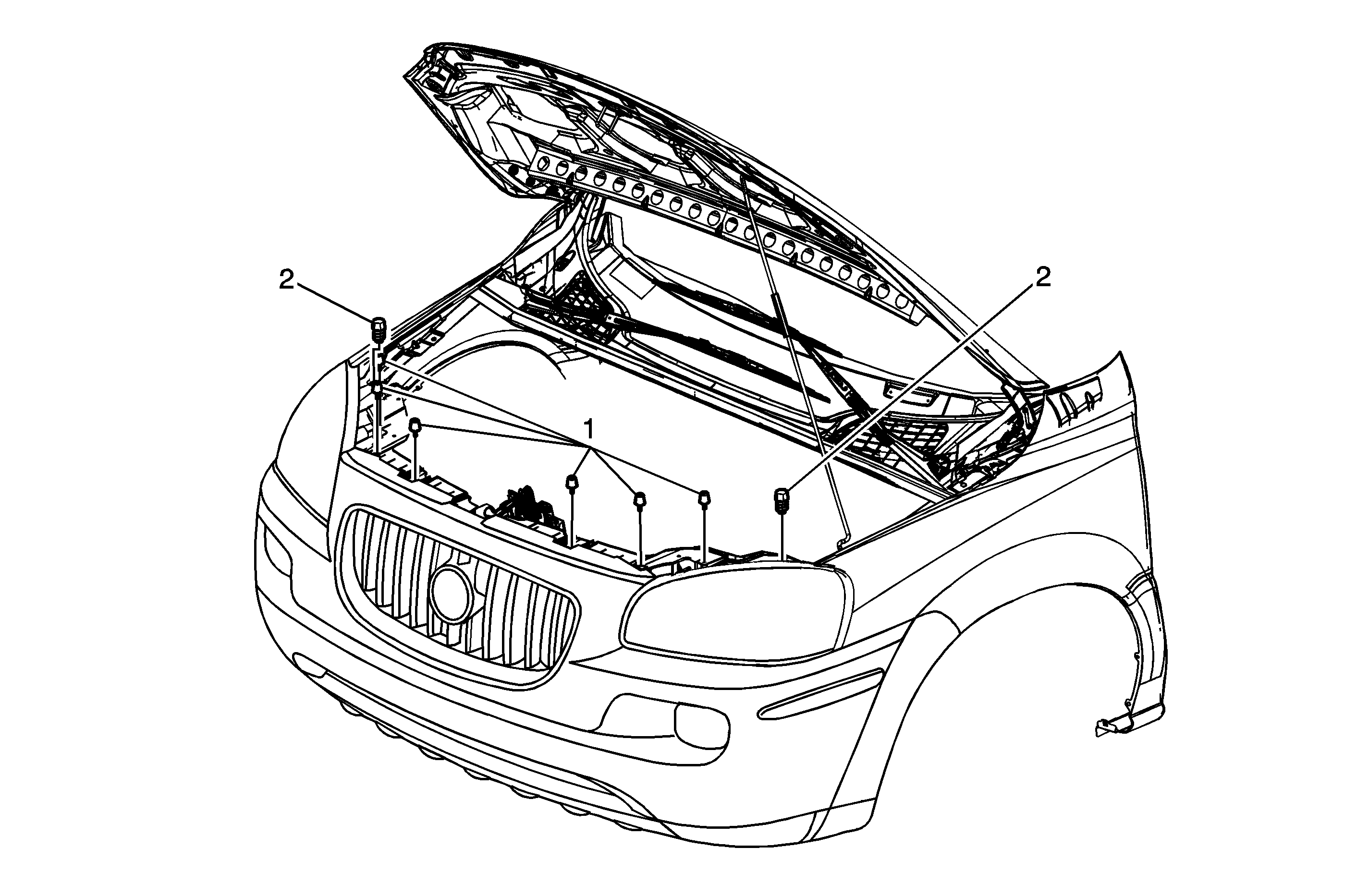 2
2
1