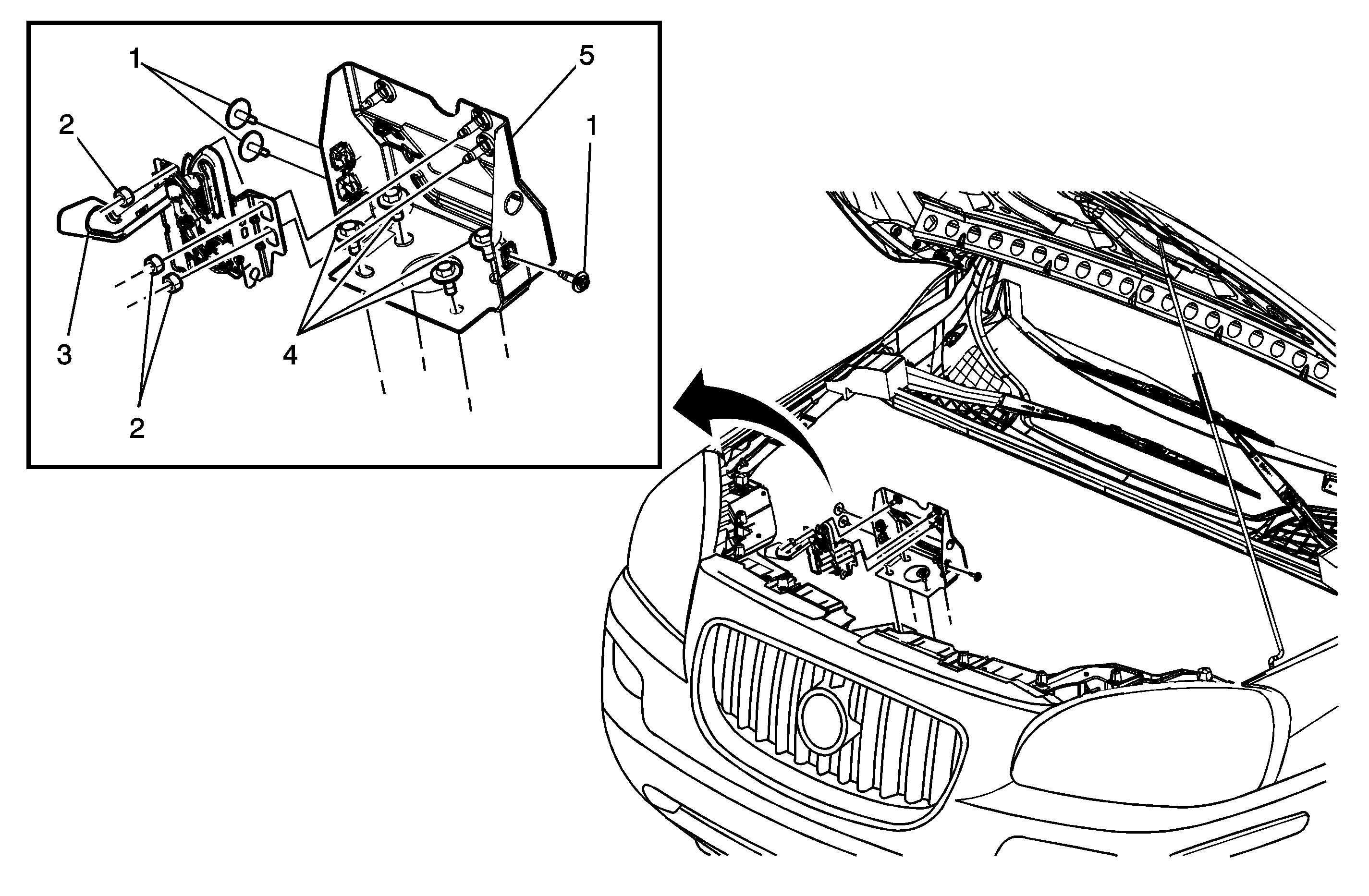 1
5
2
1
3
4
2