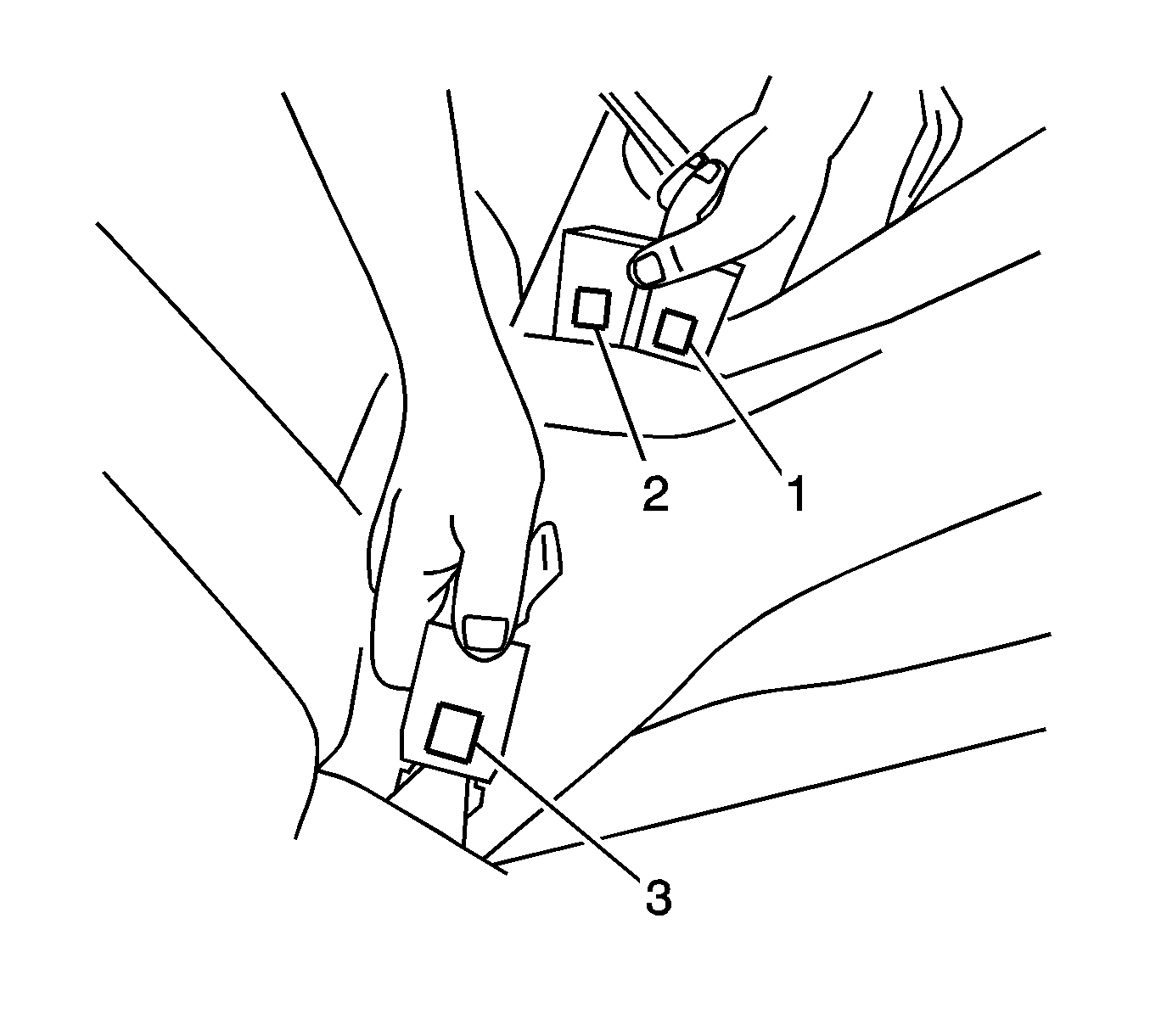 2
1
3