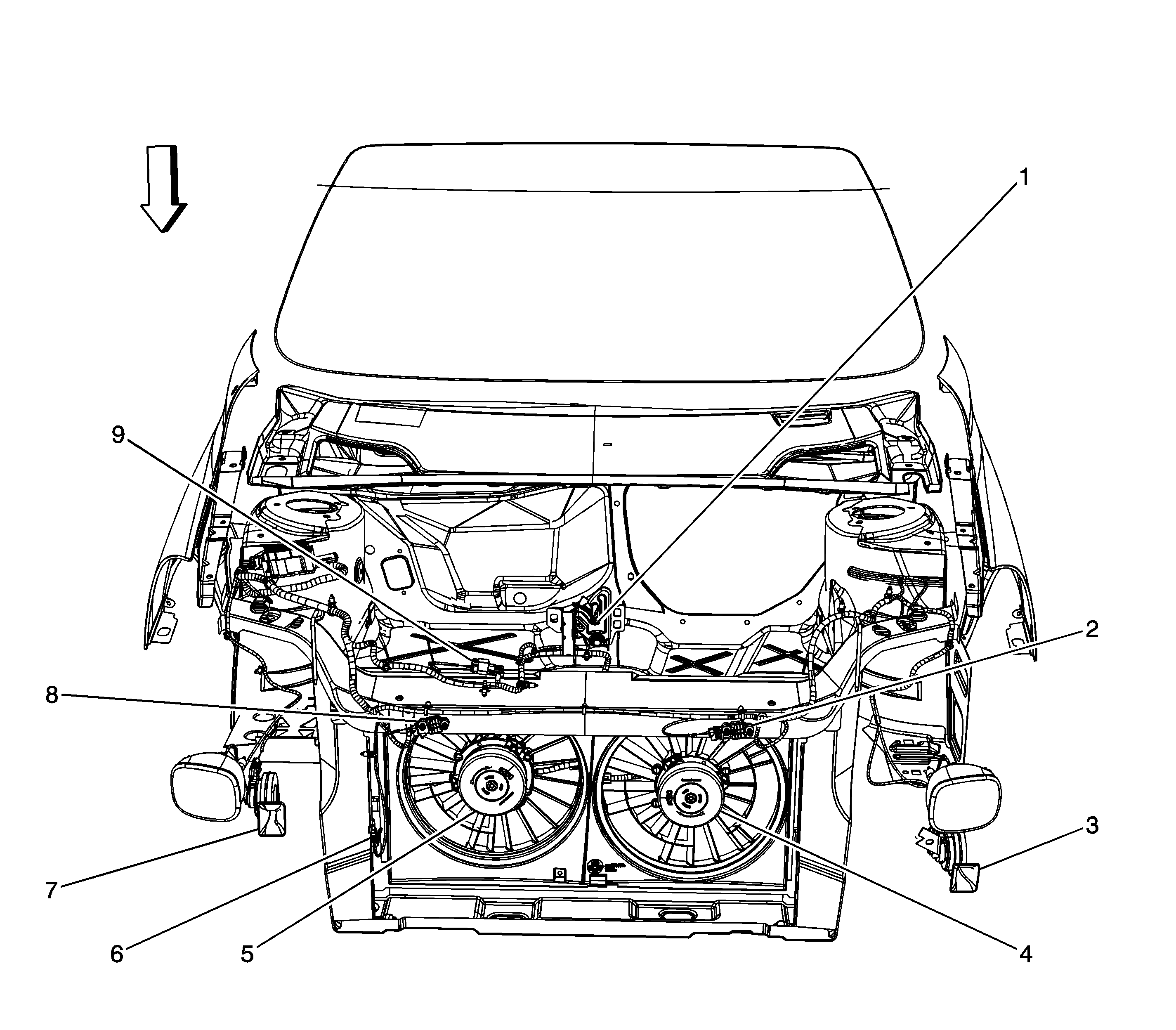 1
9
2
8
3
7
6
5
4