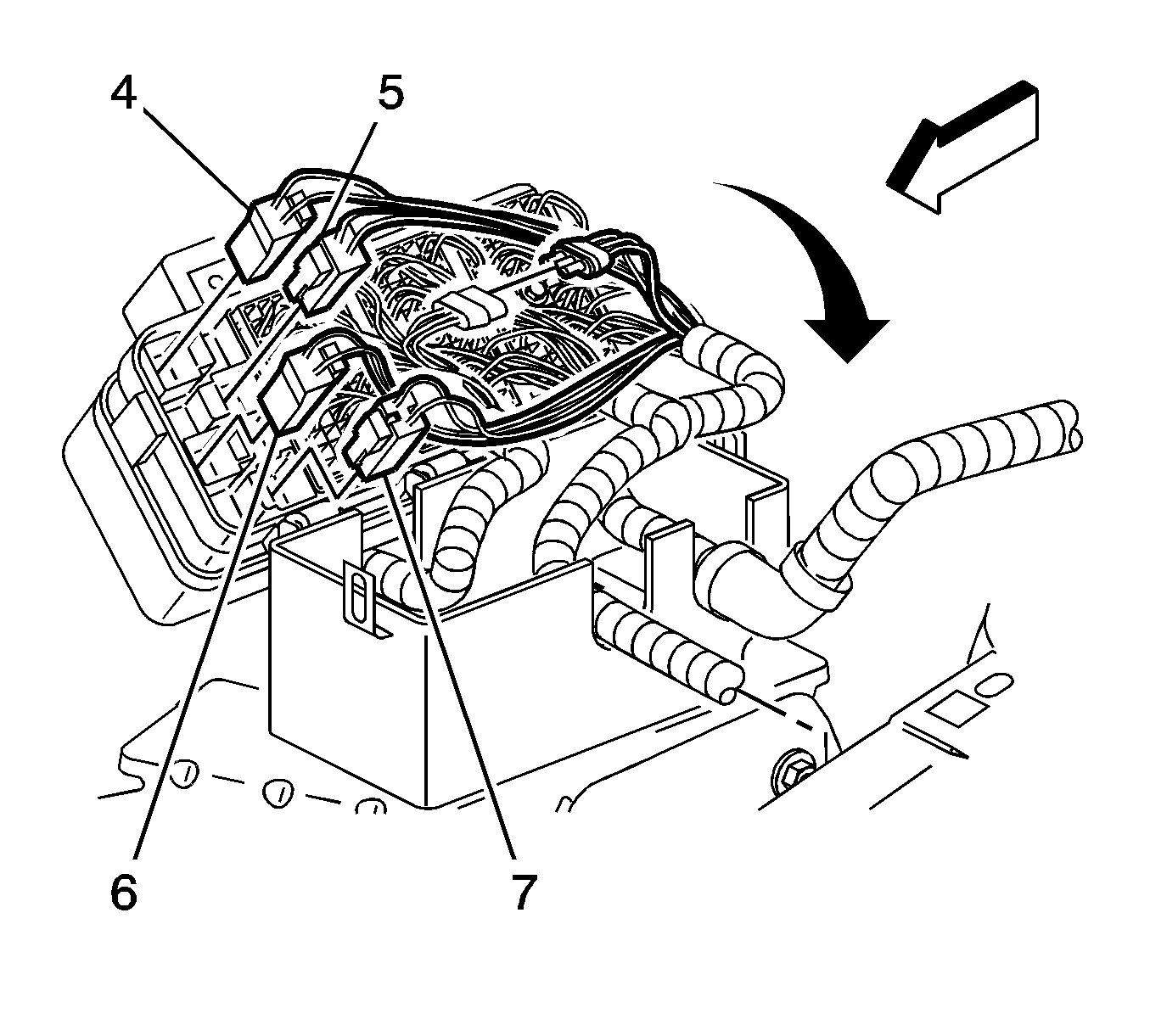 4
5
6
7