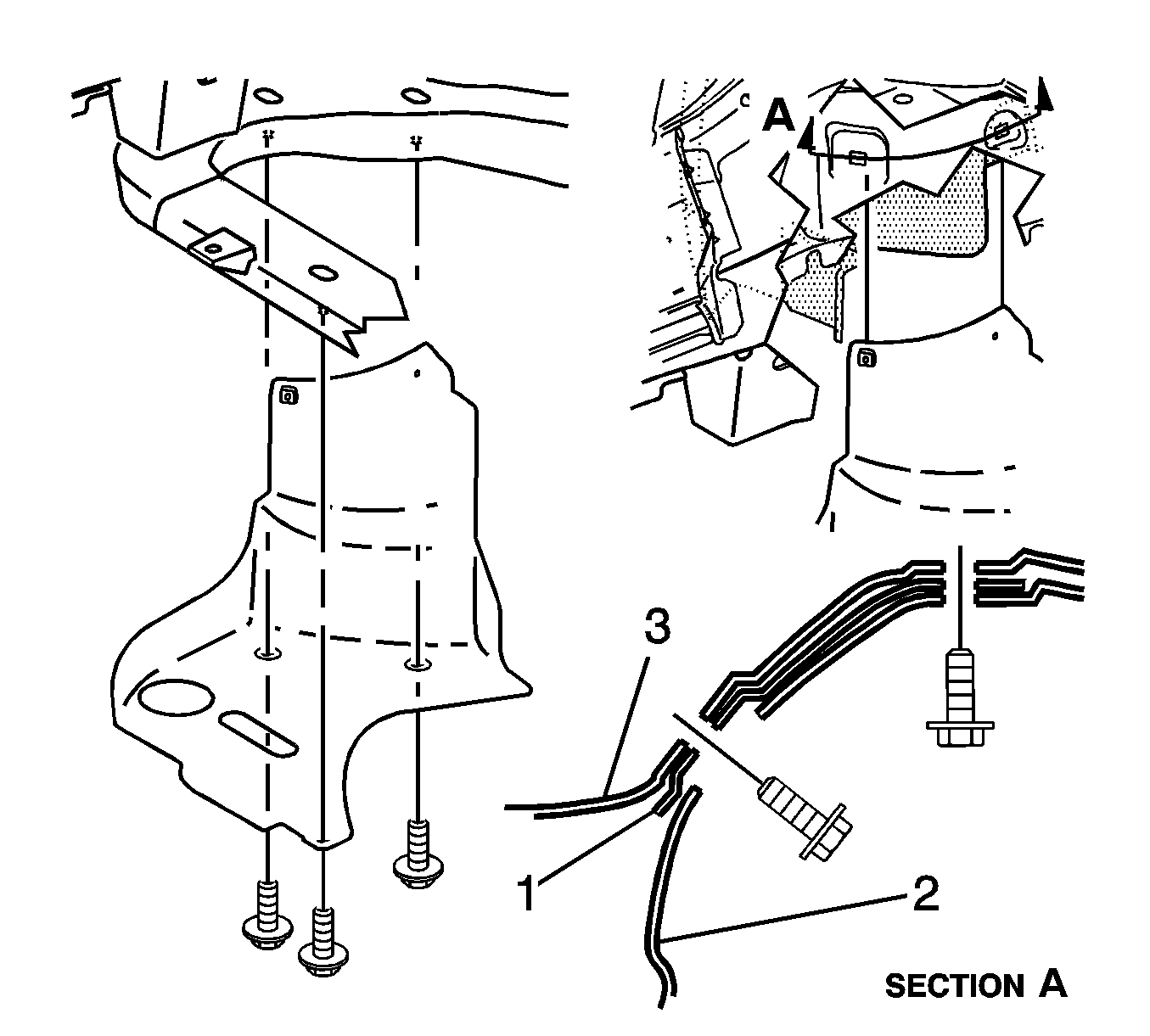 A

3

1

2

SECTION A