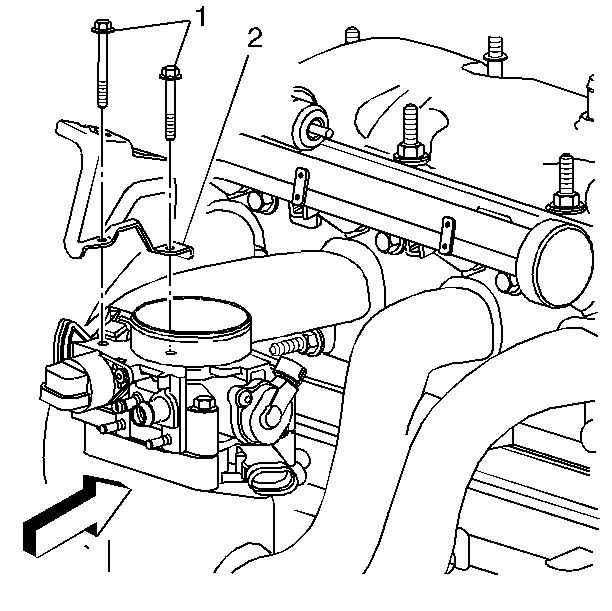 1
2