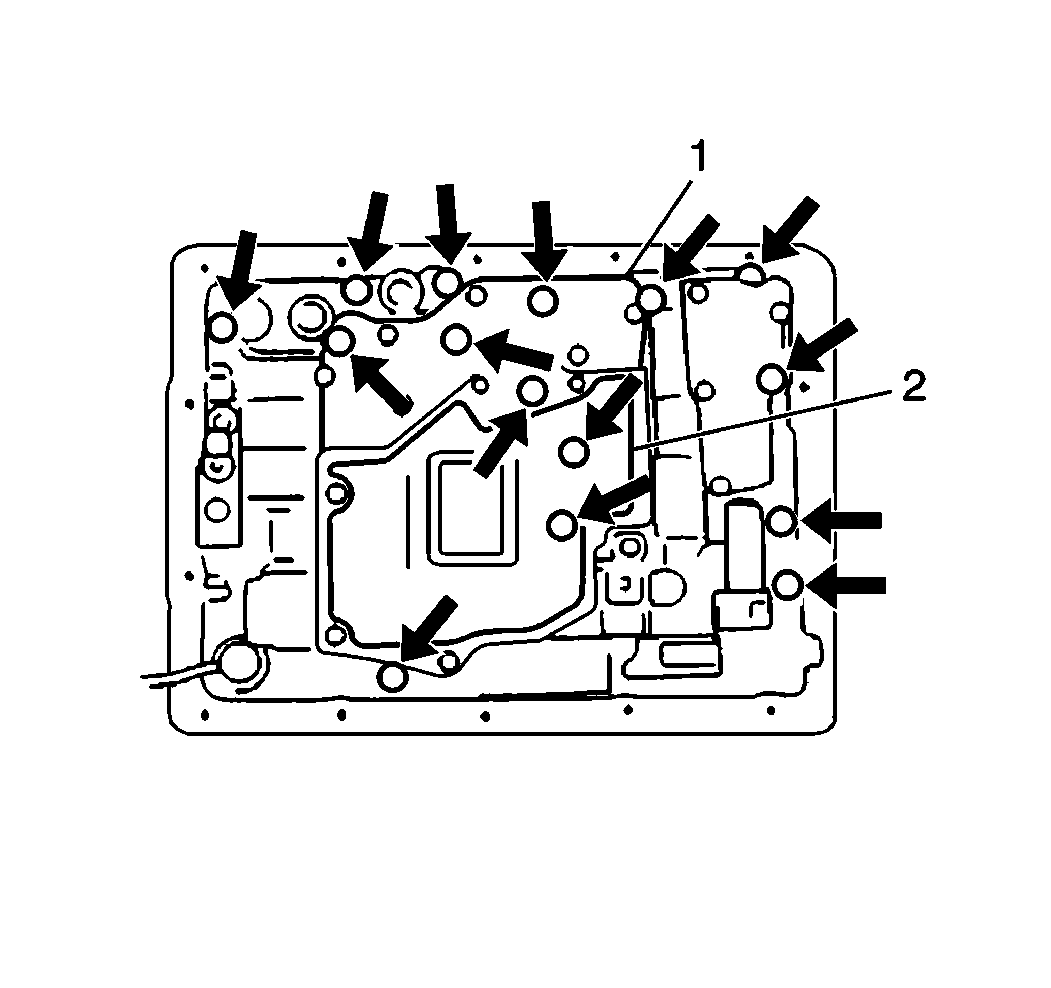 1
2