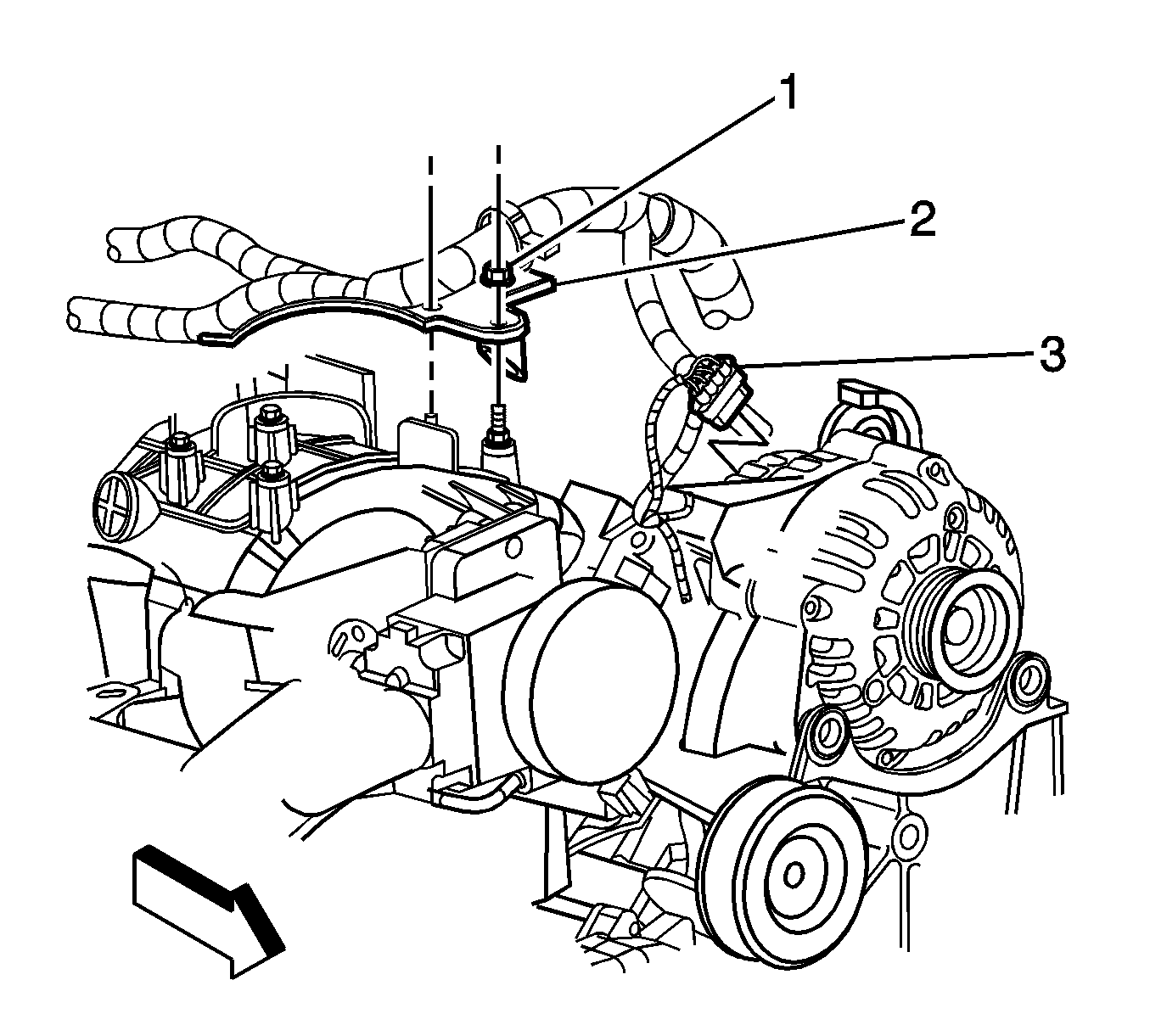 1
2
3