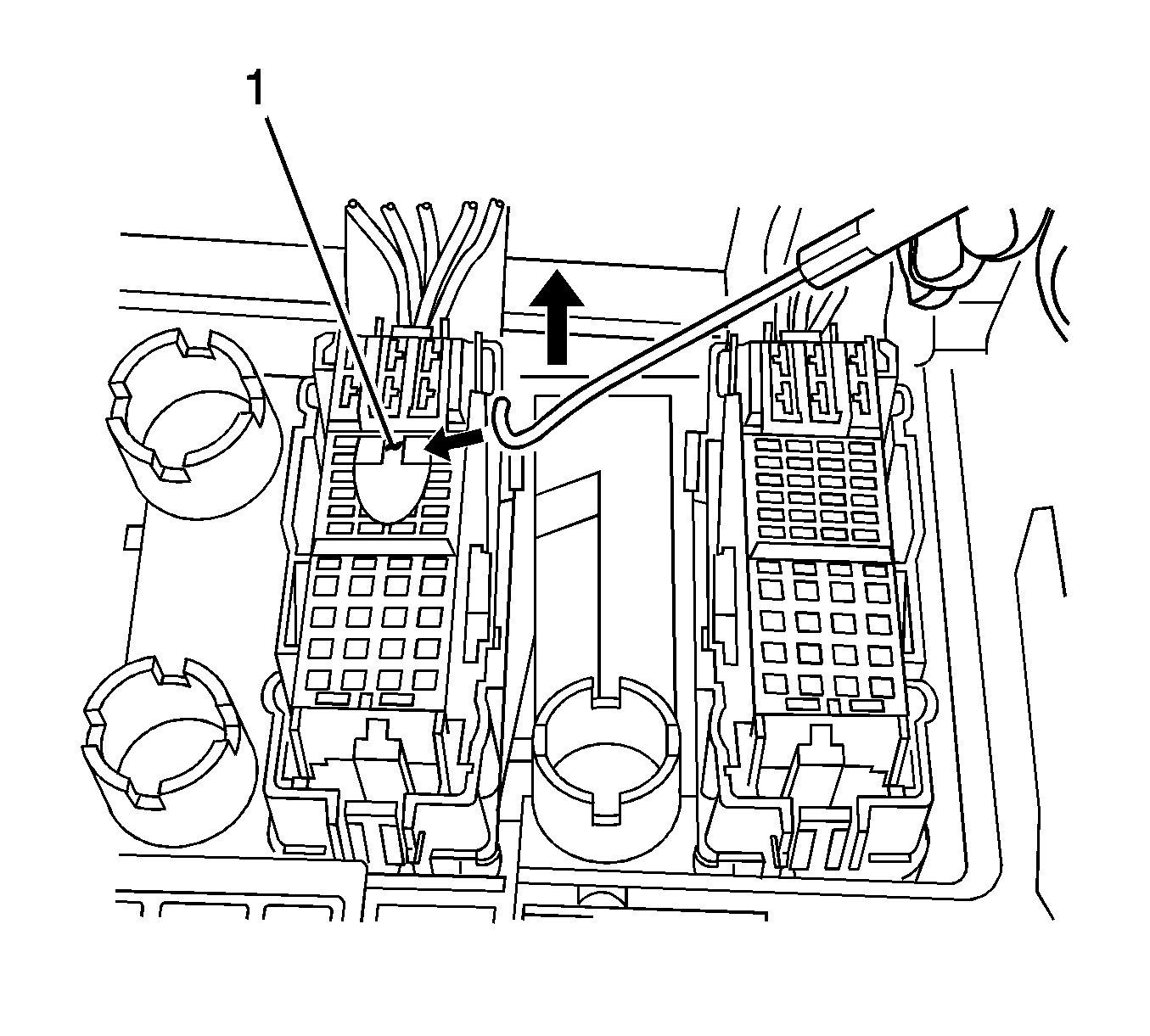 1