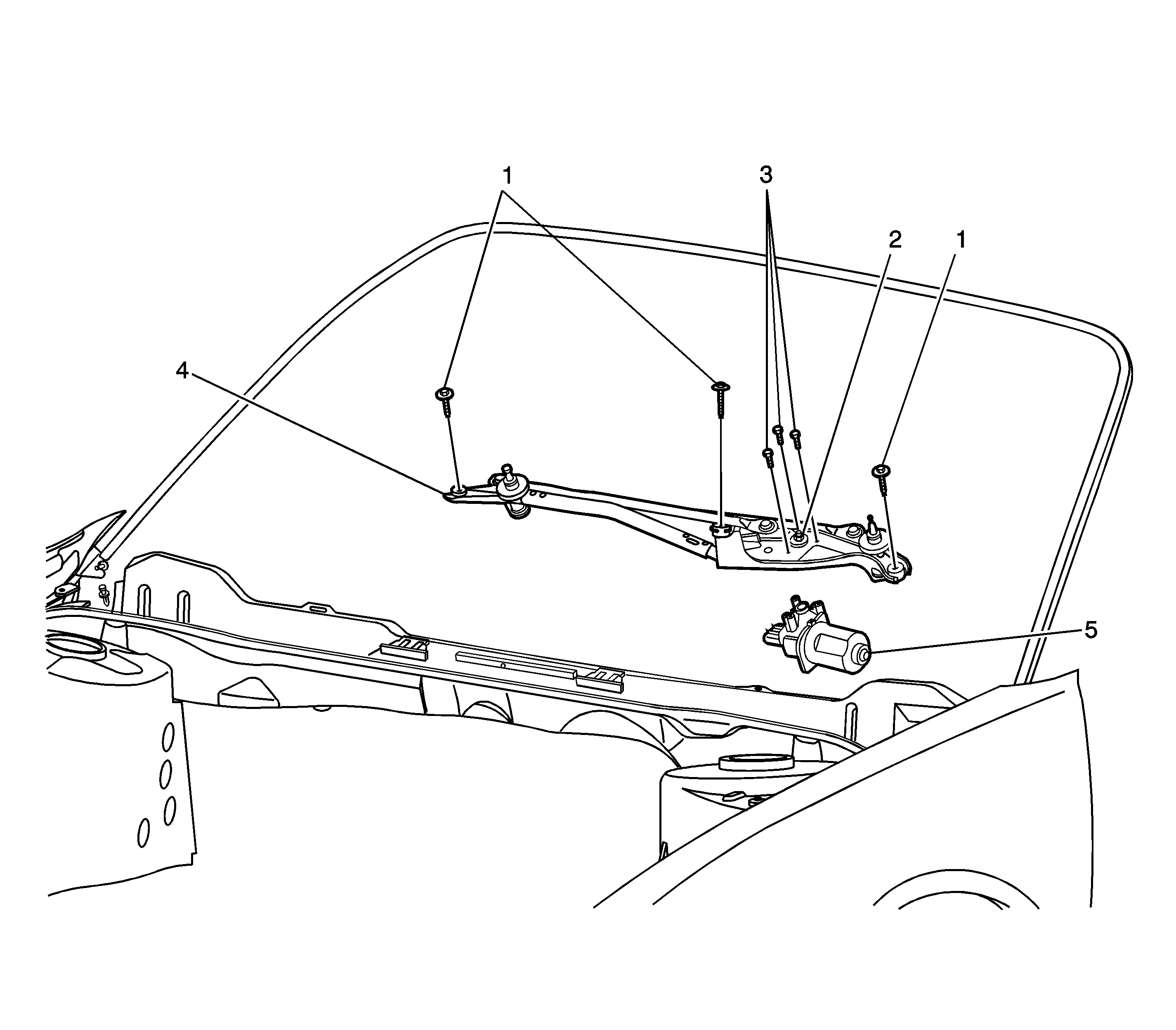 1
3
2
1
4
5