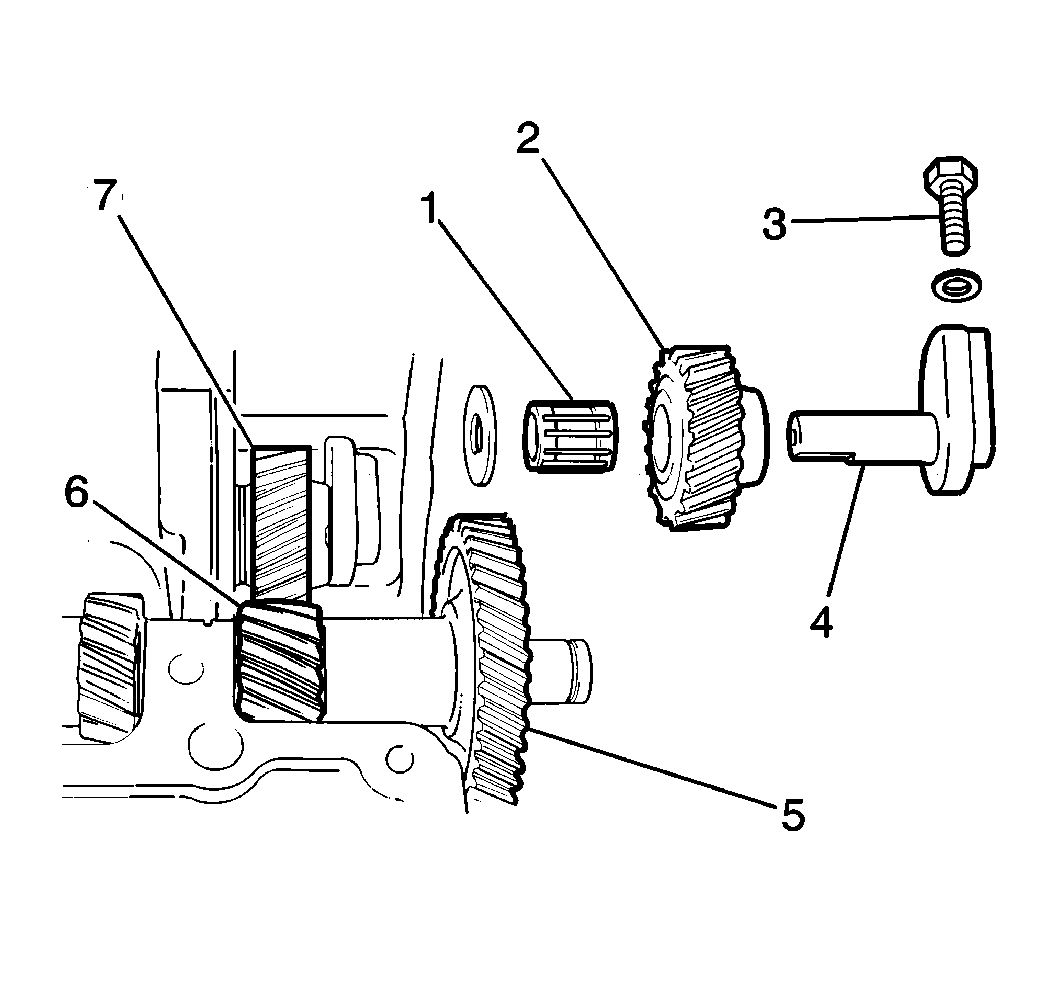 7
1
2
3
6
4
5