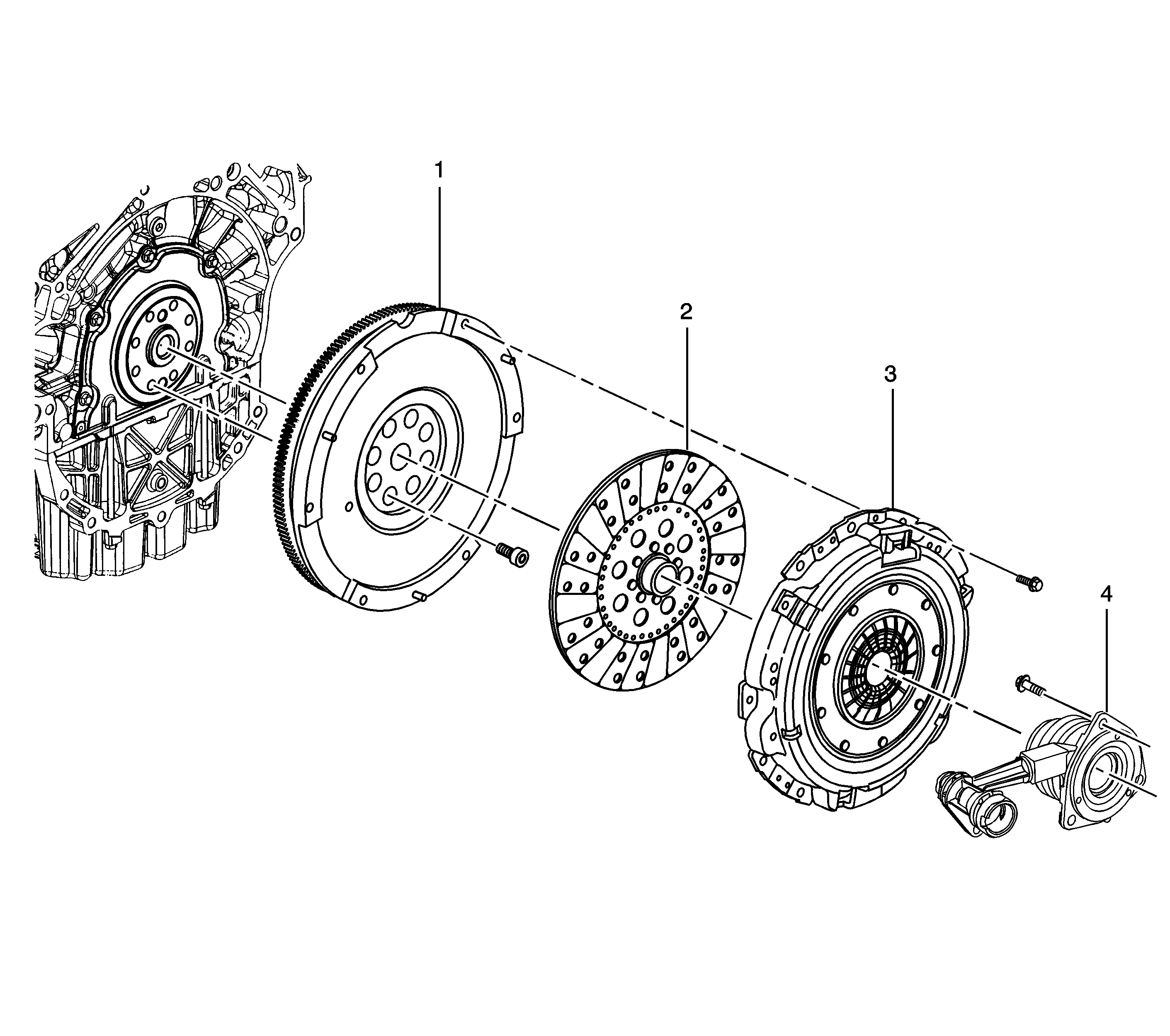 1
2
3
4