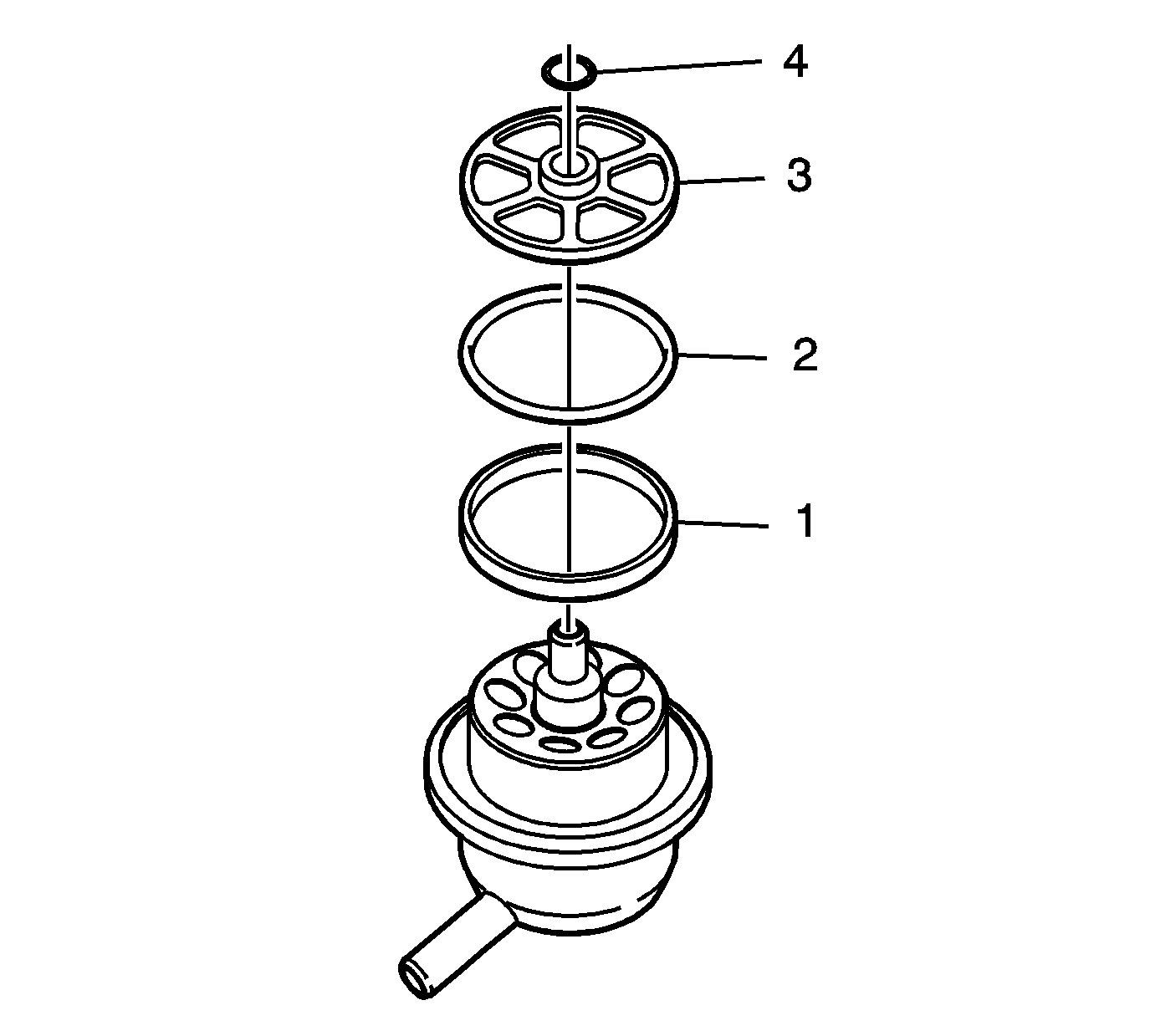 4
3
2
1