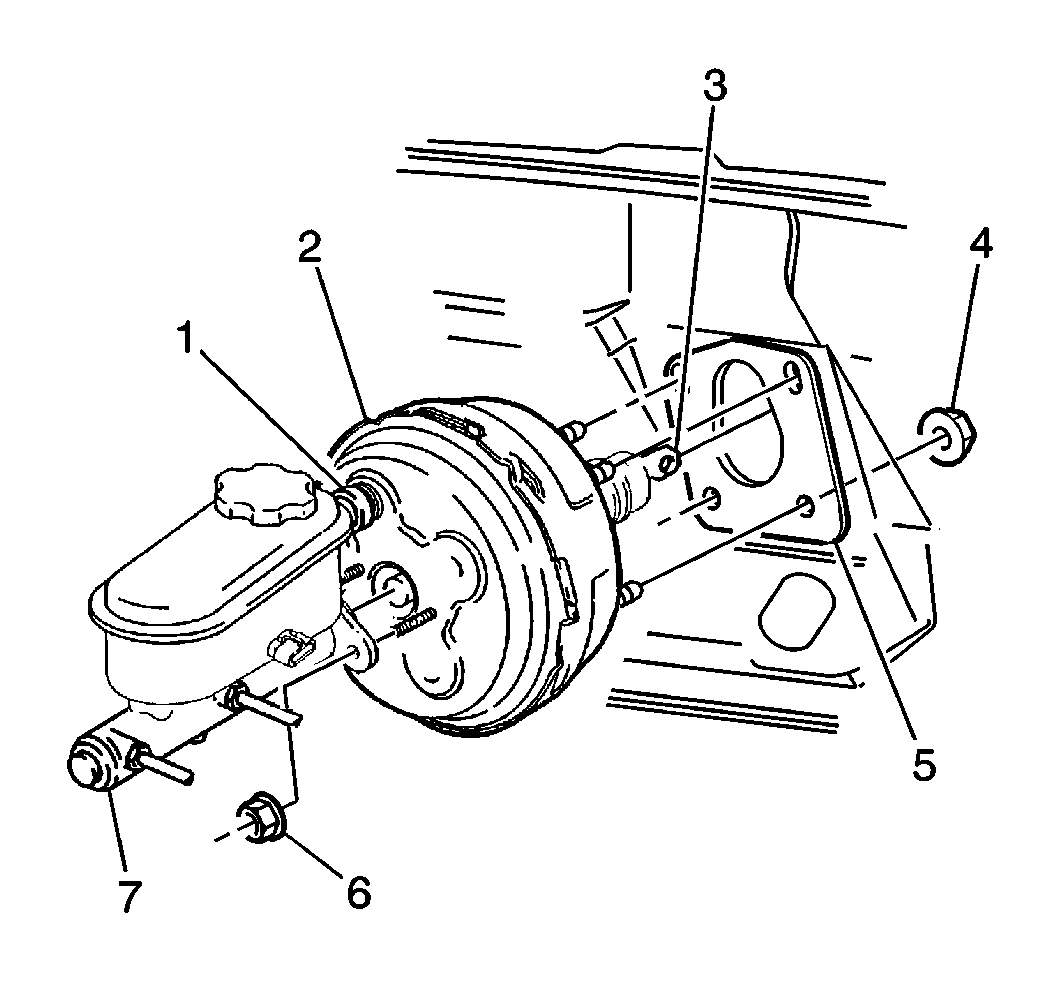 3
2
4
1
5
7
6