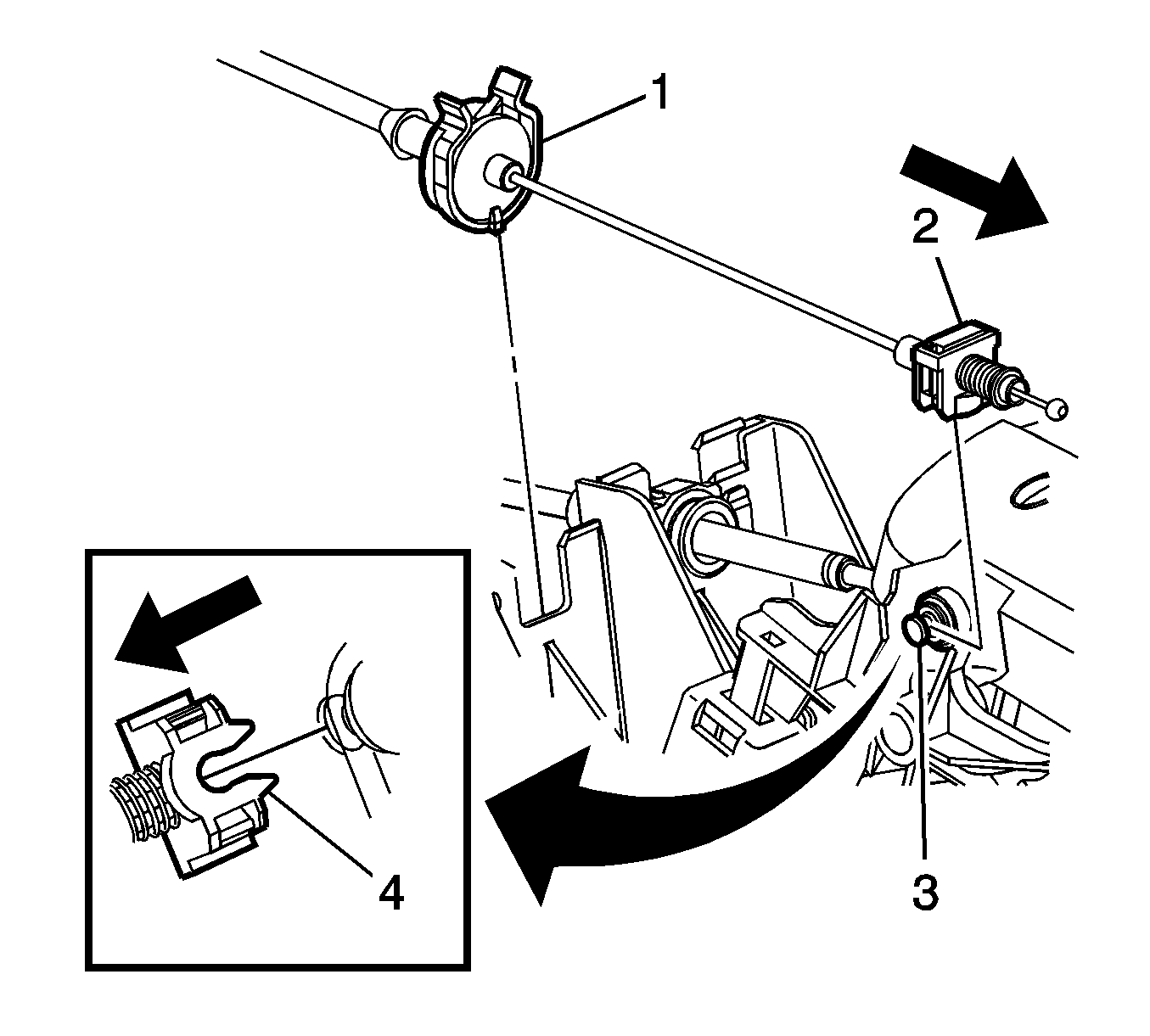 1
2
3
4