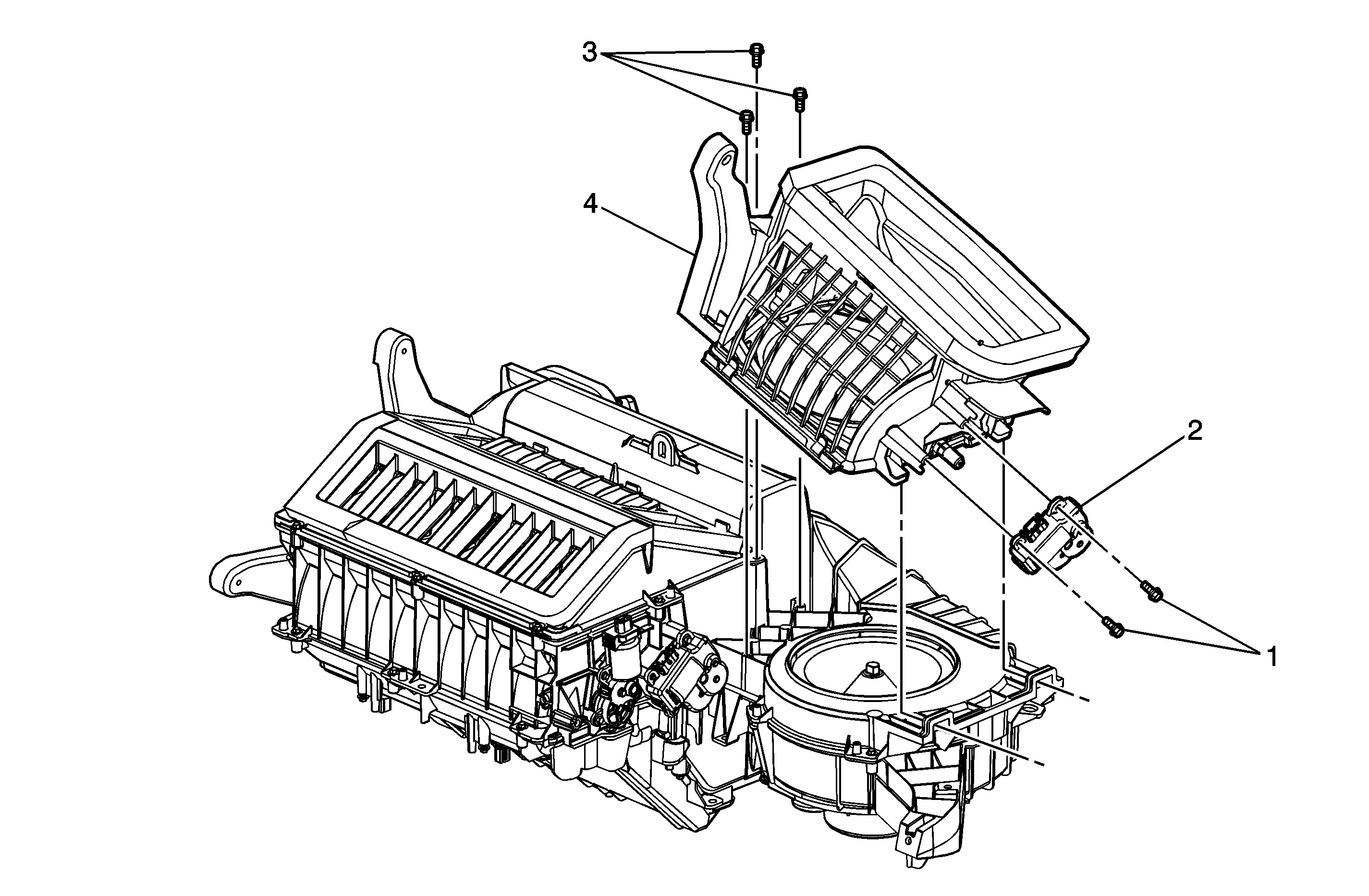 3
4
2
1