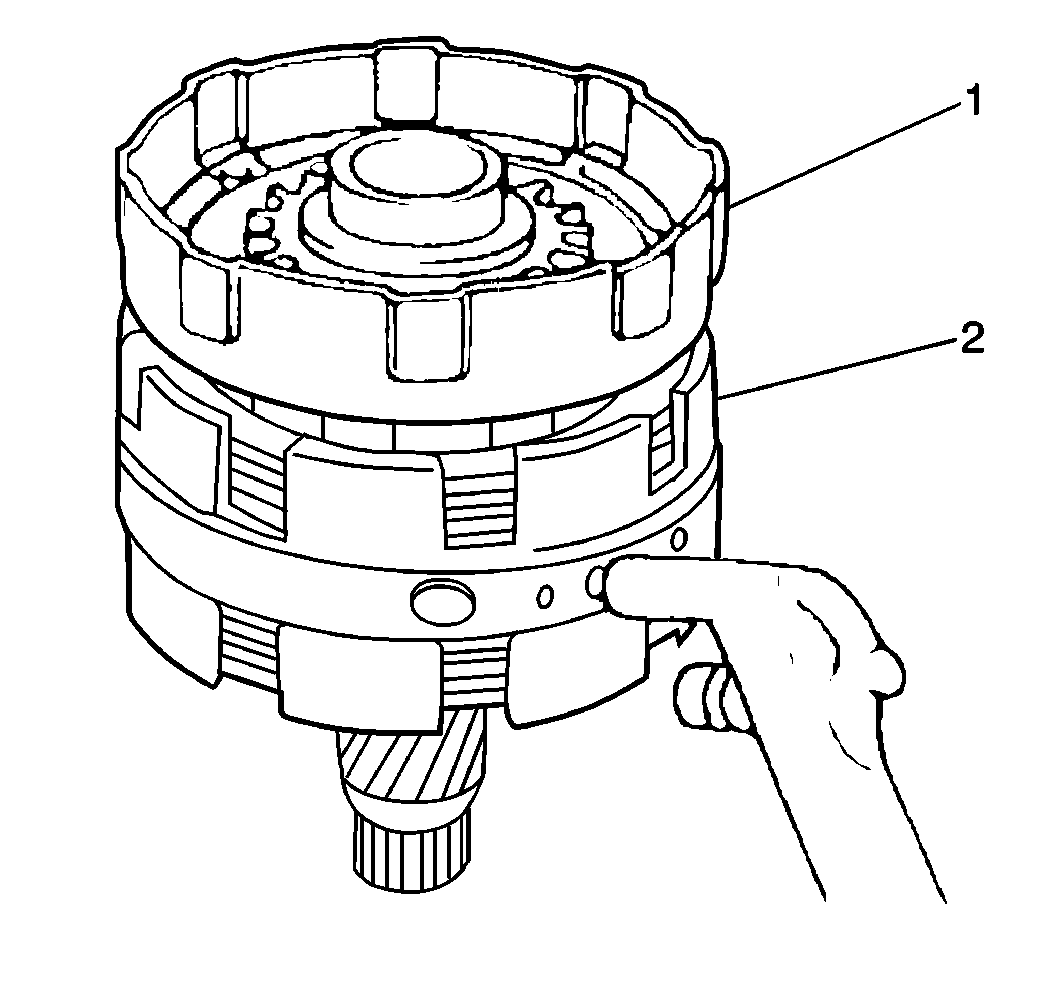 1
2