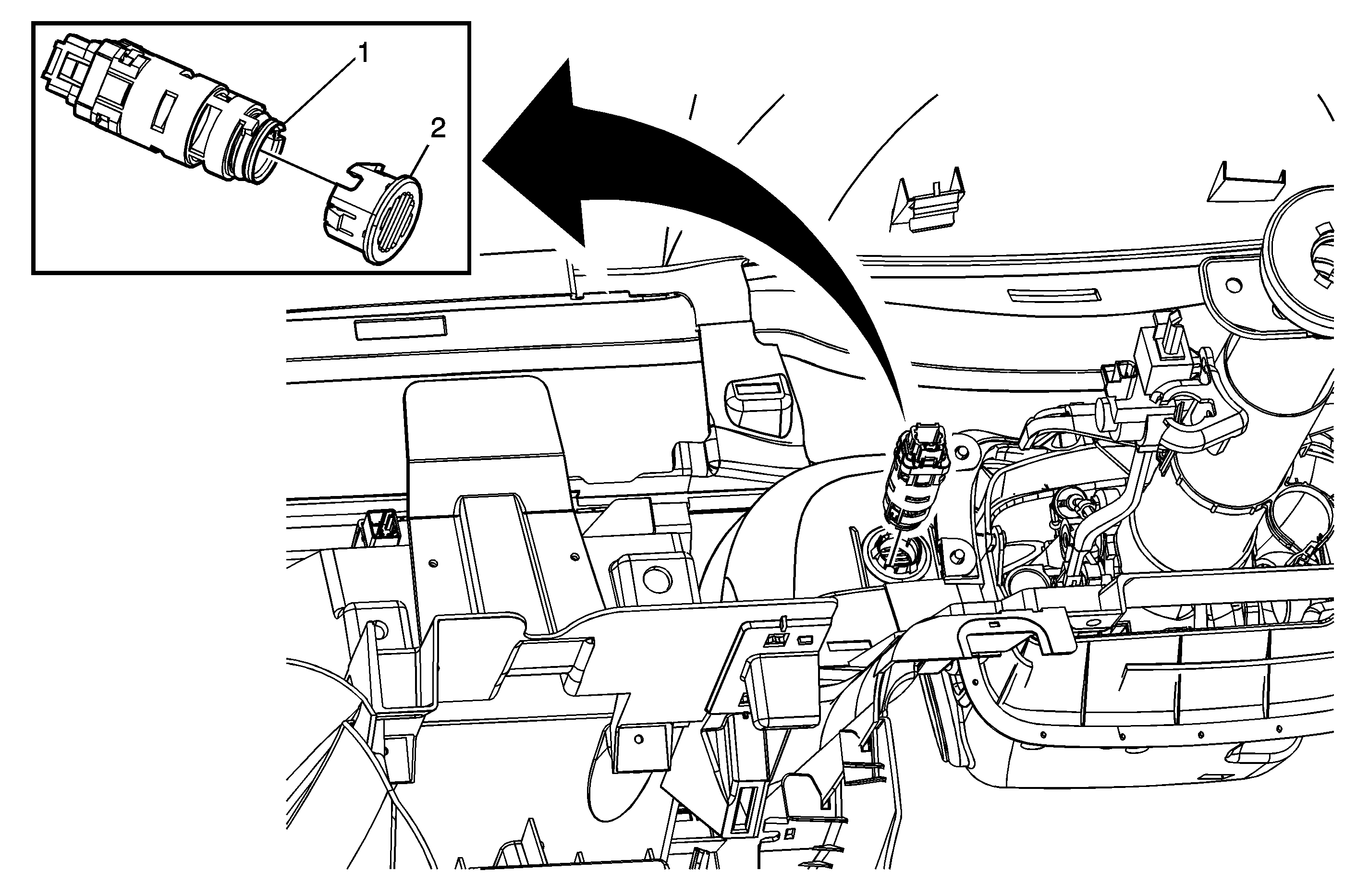 1
2