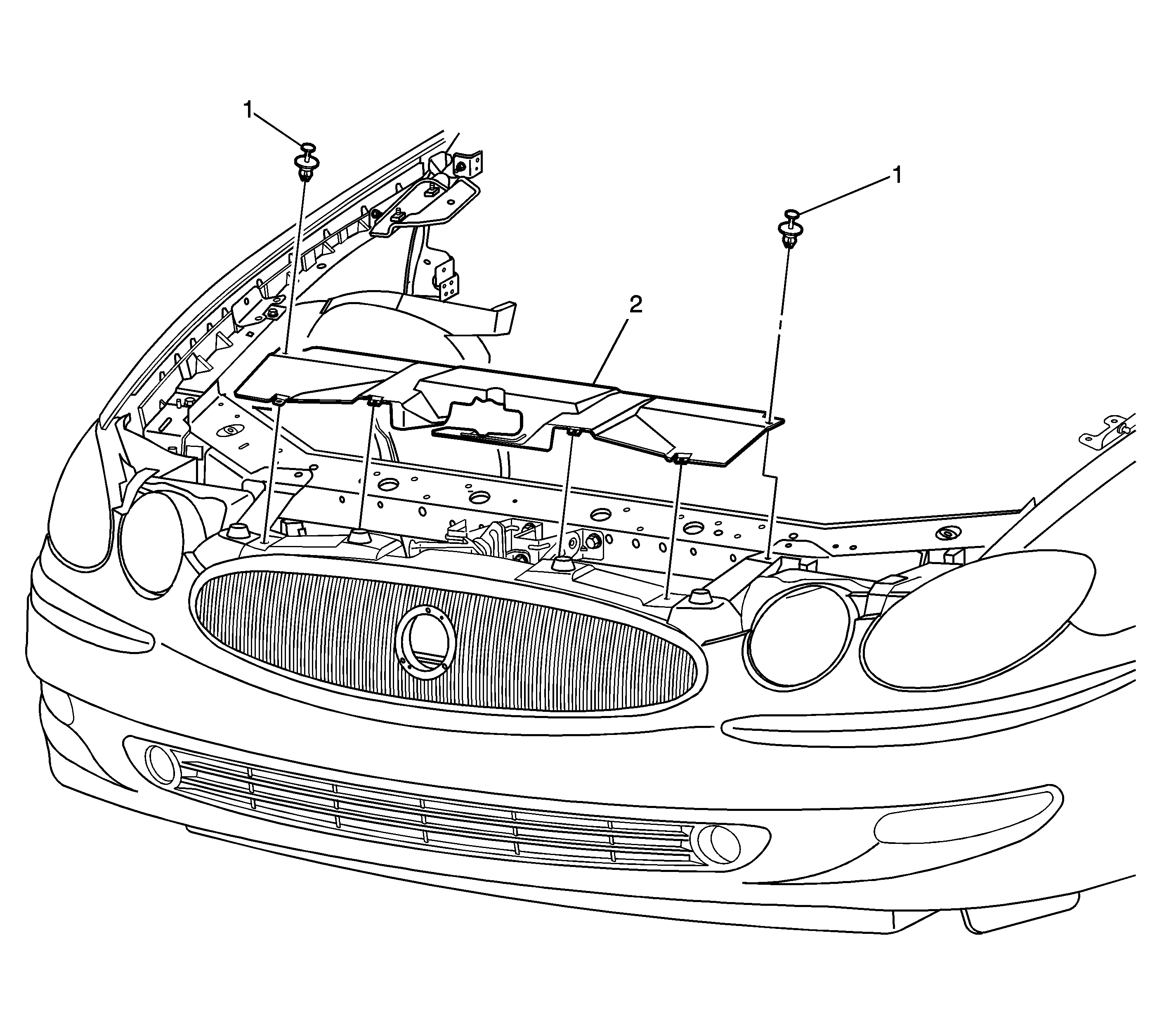 1
1
2