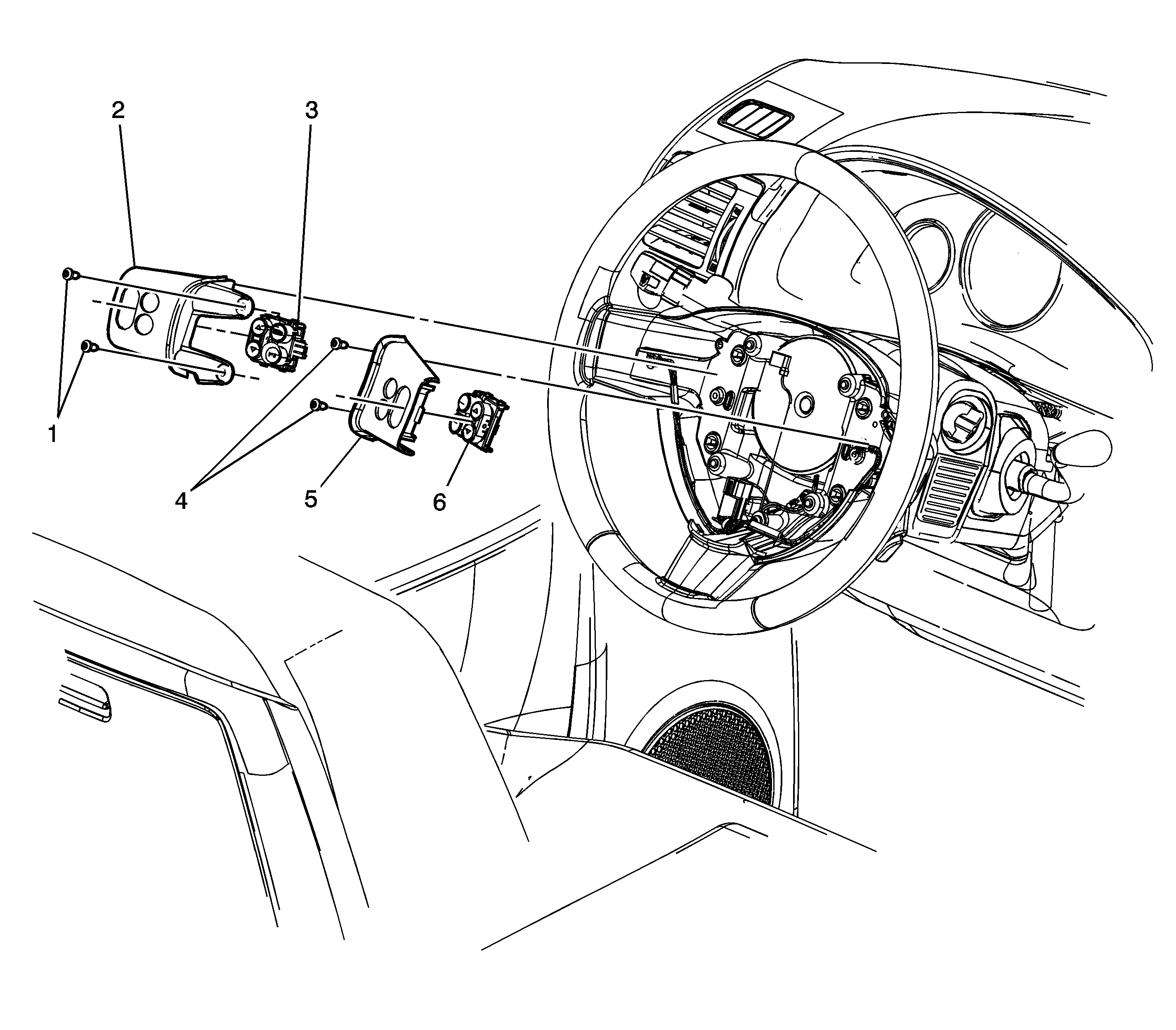 2
3
1
4
5
6