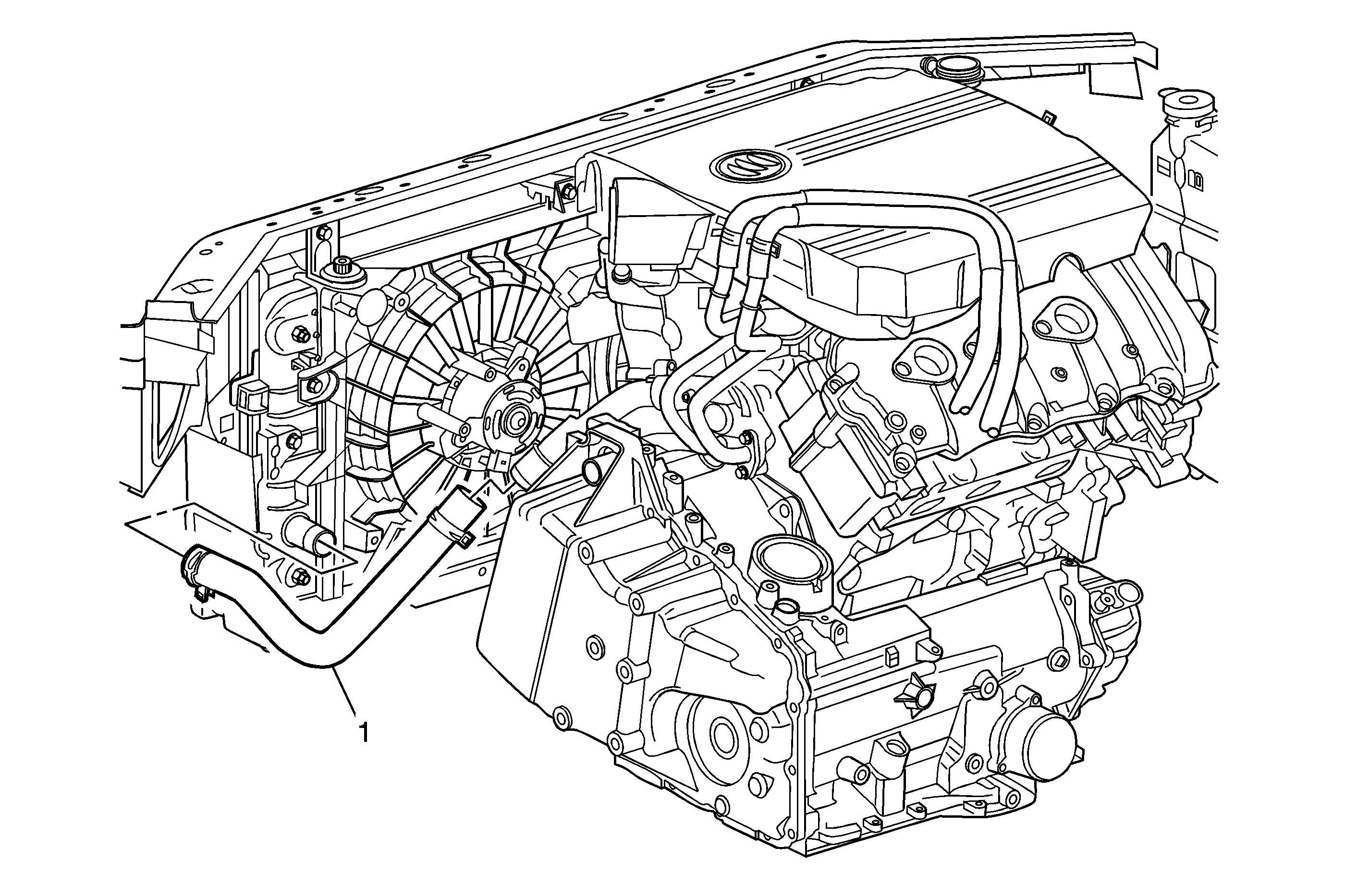 1