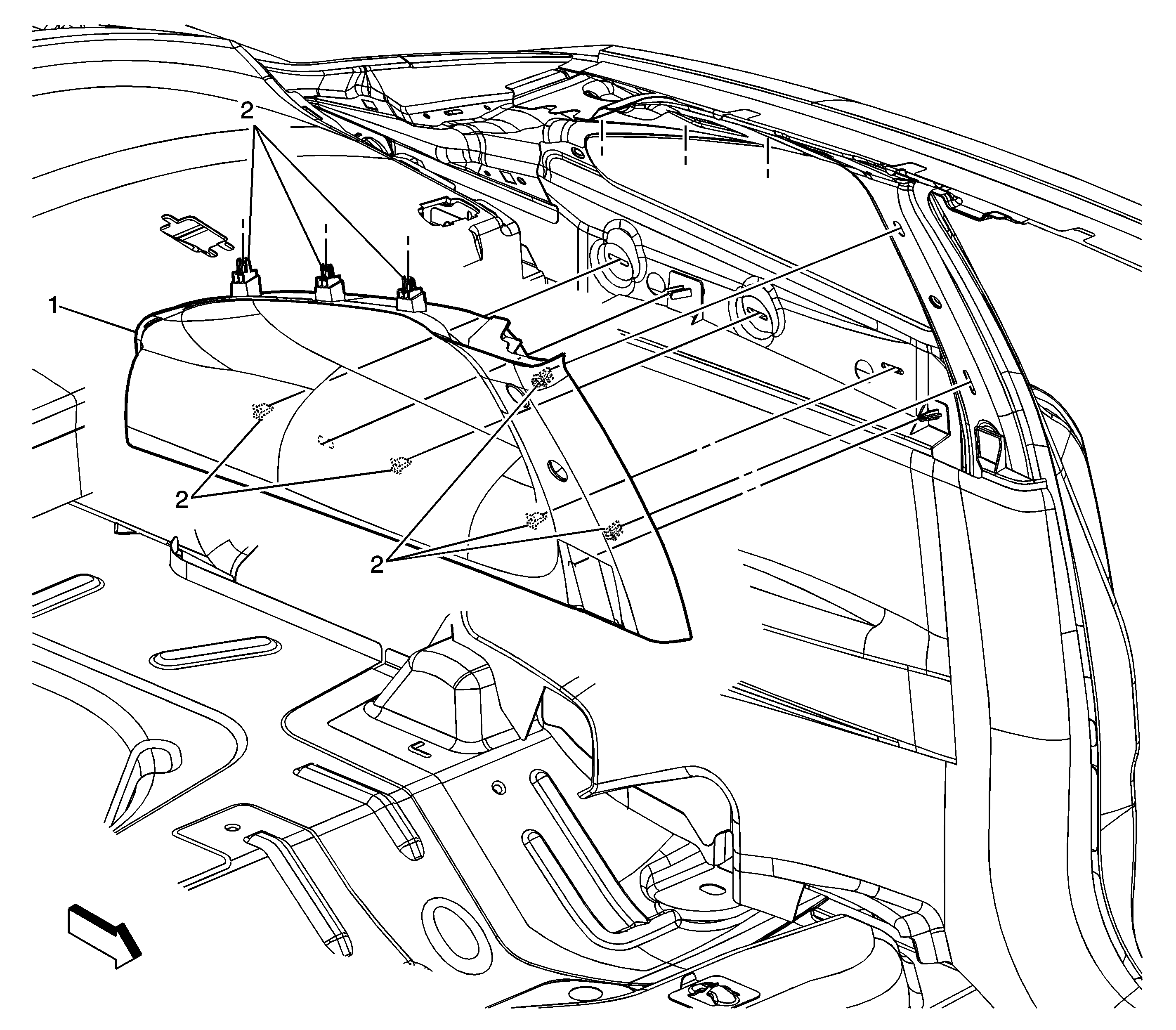 2

1

2

2