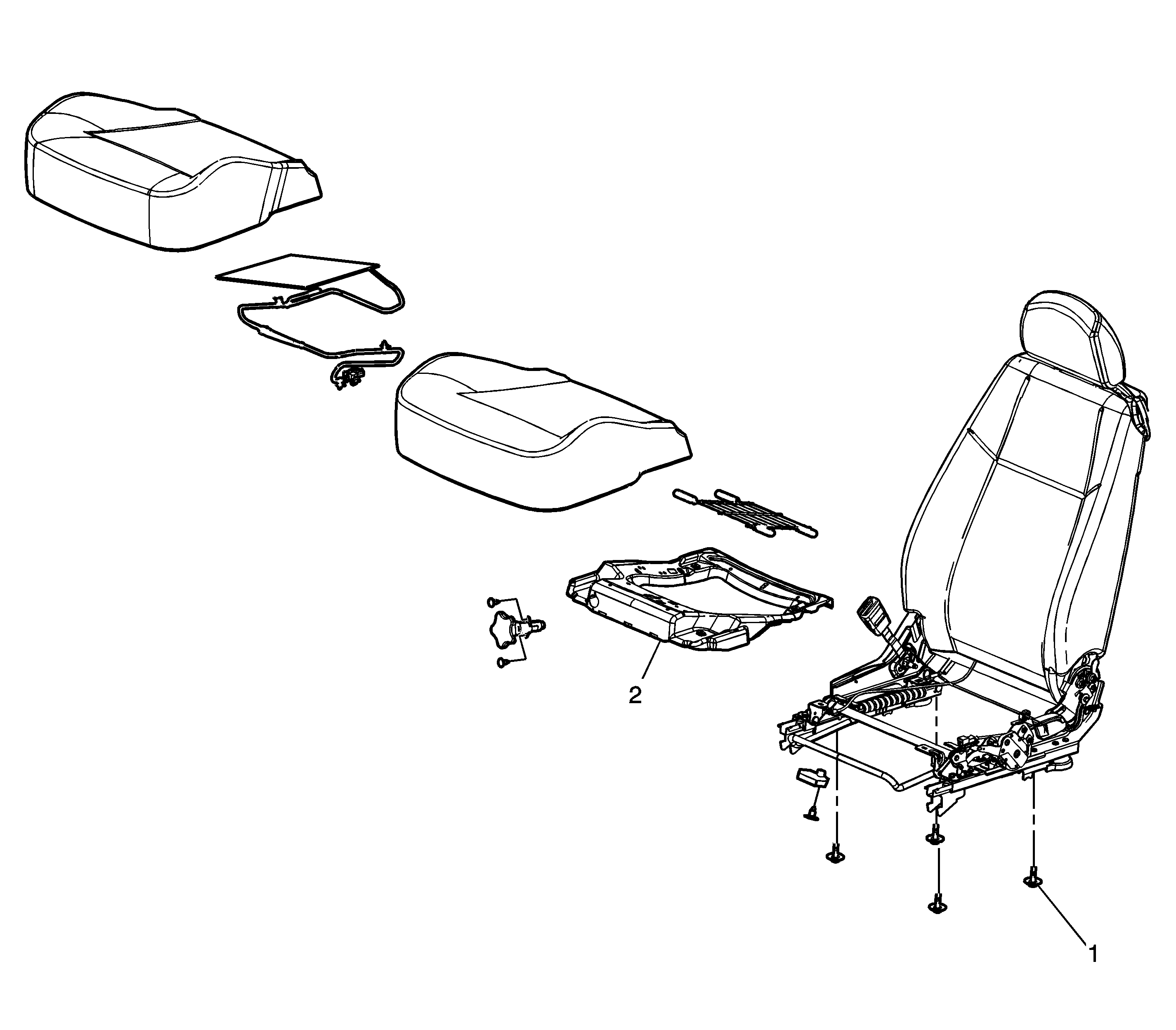 2

1