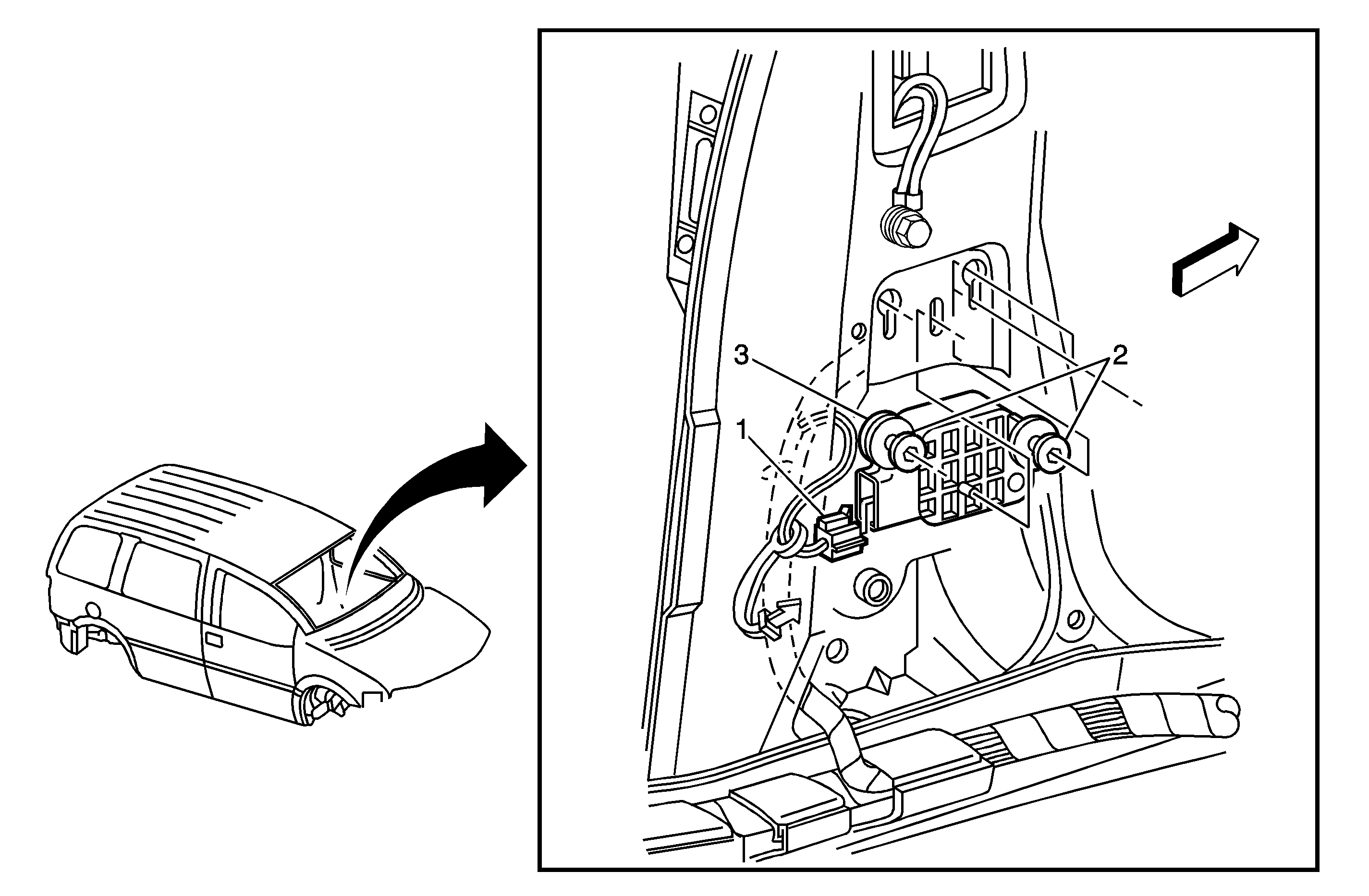 3
2
1