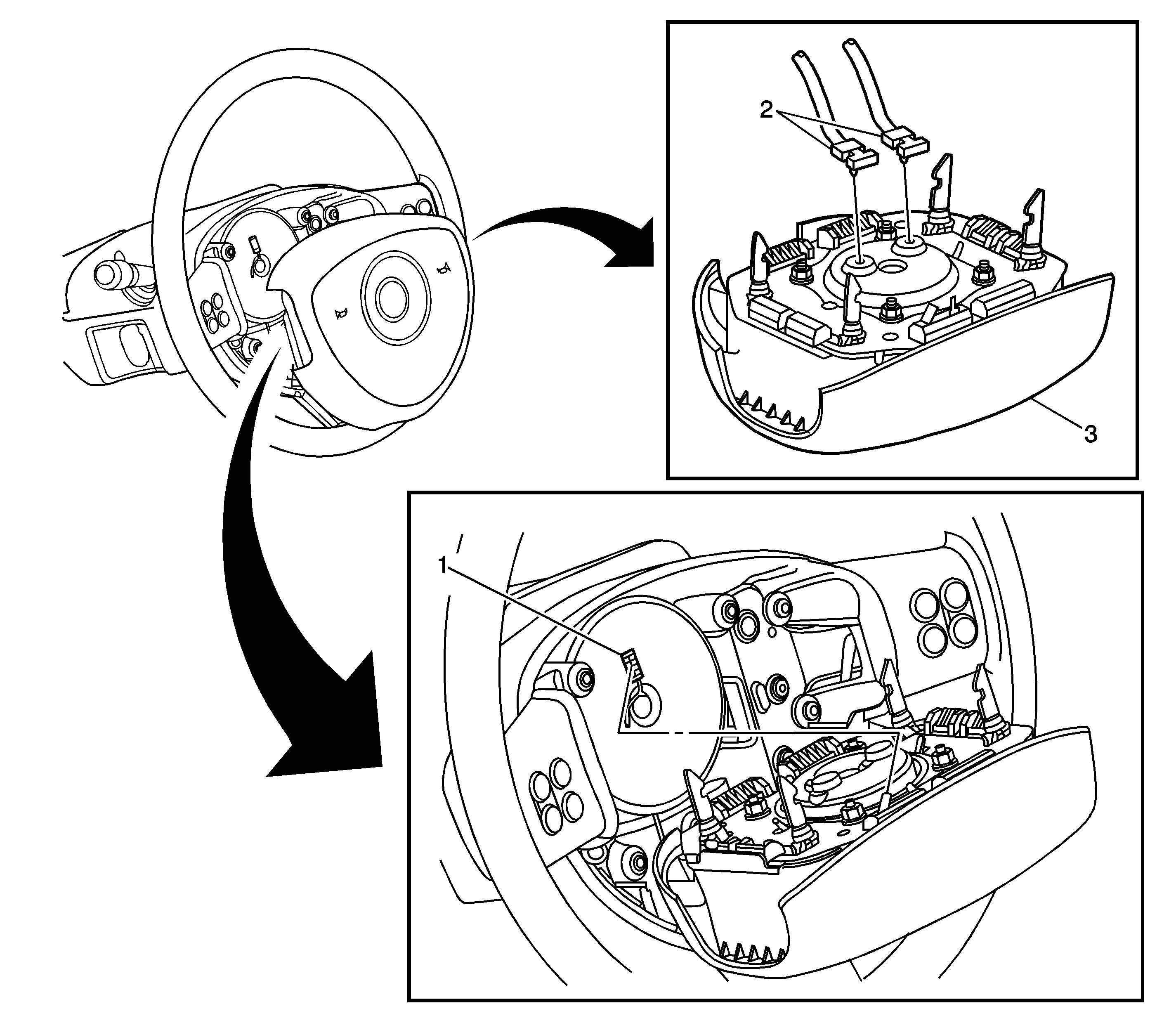 2

3

1