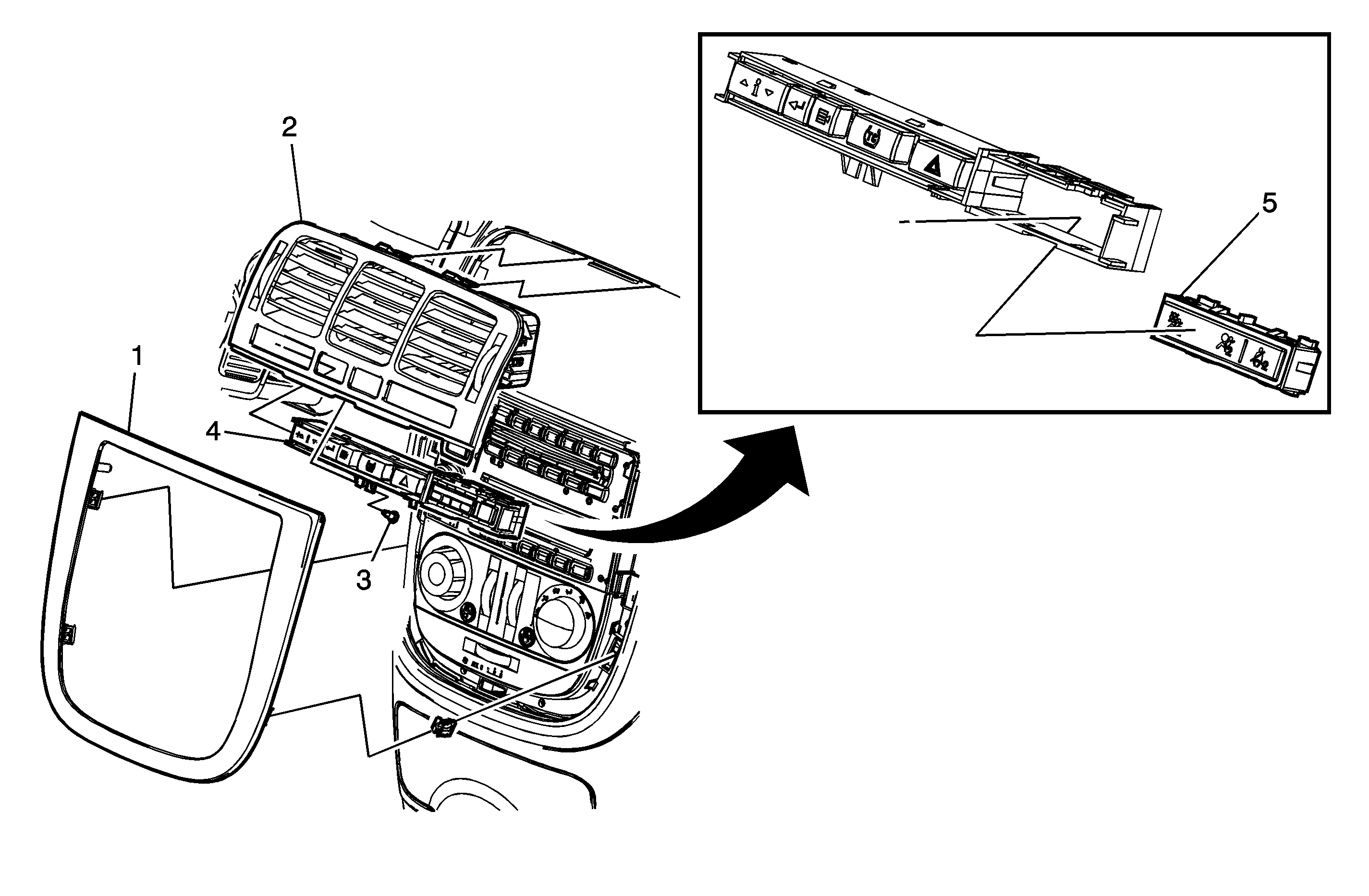 2
1
4
3
5