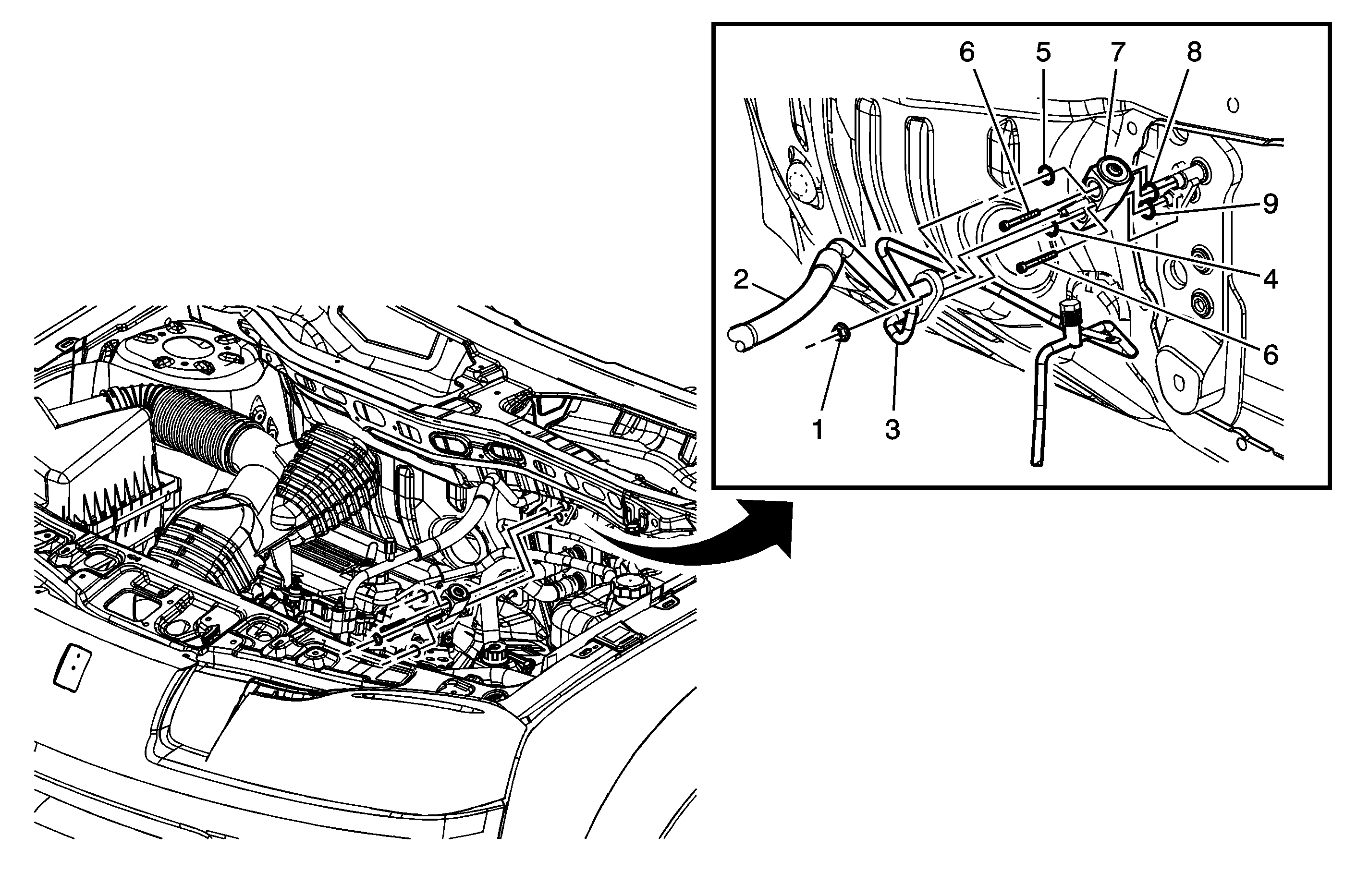 6
5
7
8
9
2
4
6
1
3