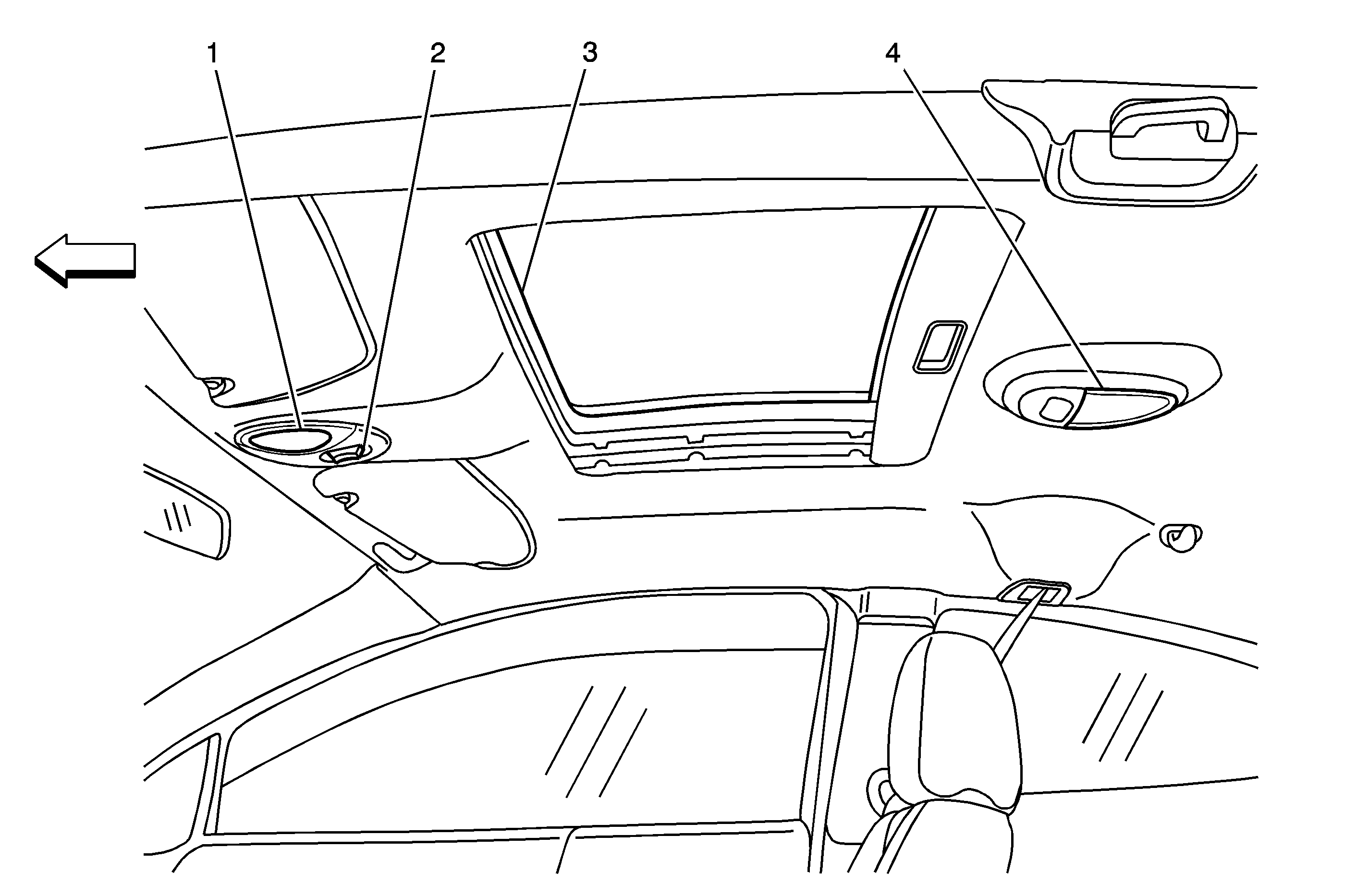 1
2
3
4