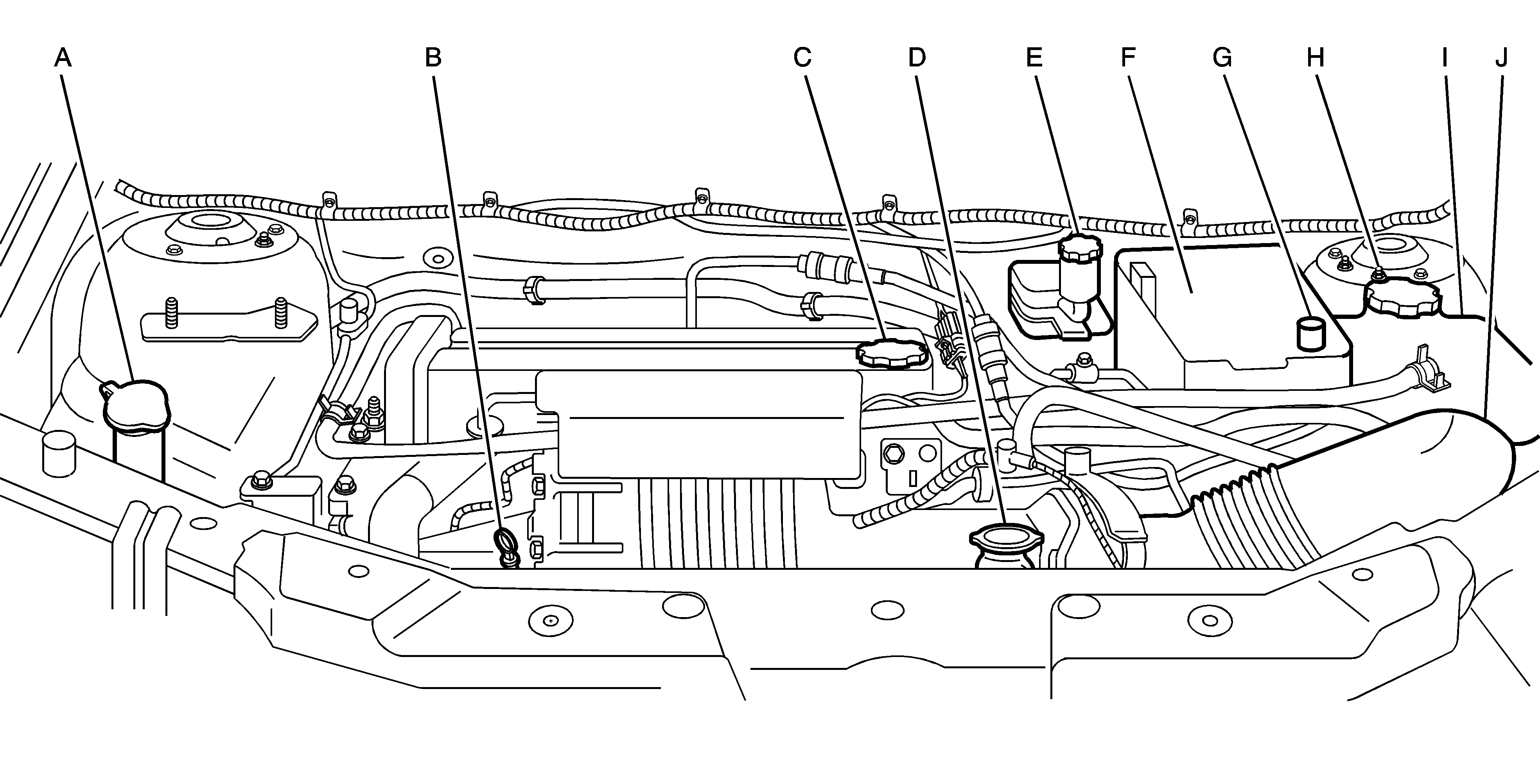 A B C D E F G H I J