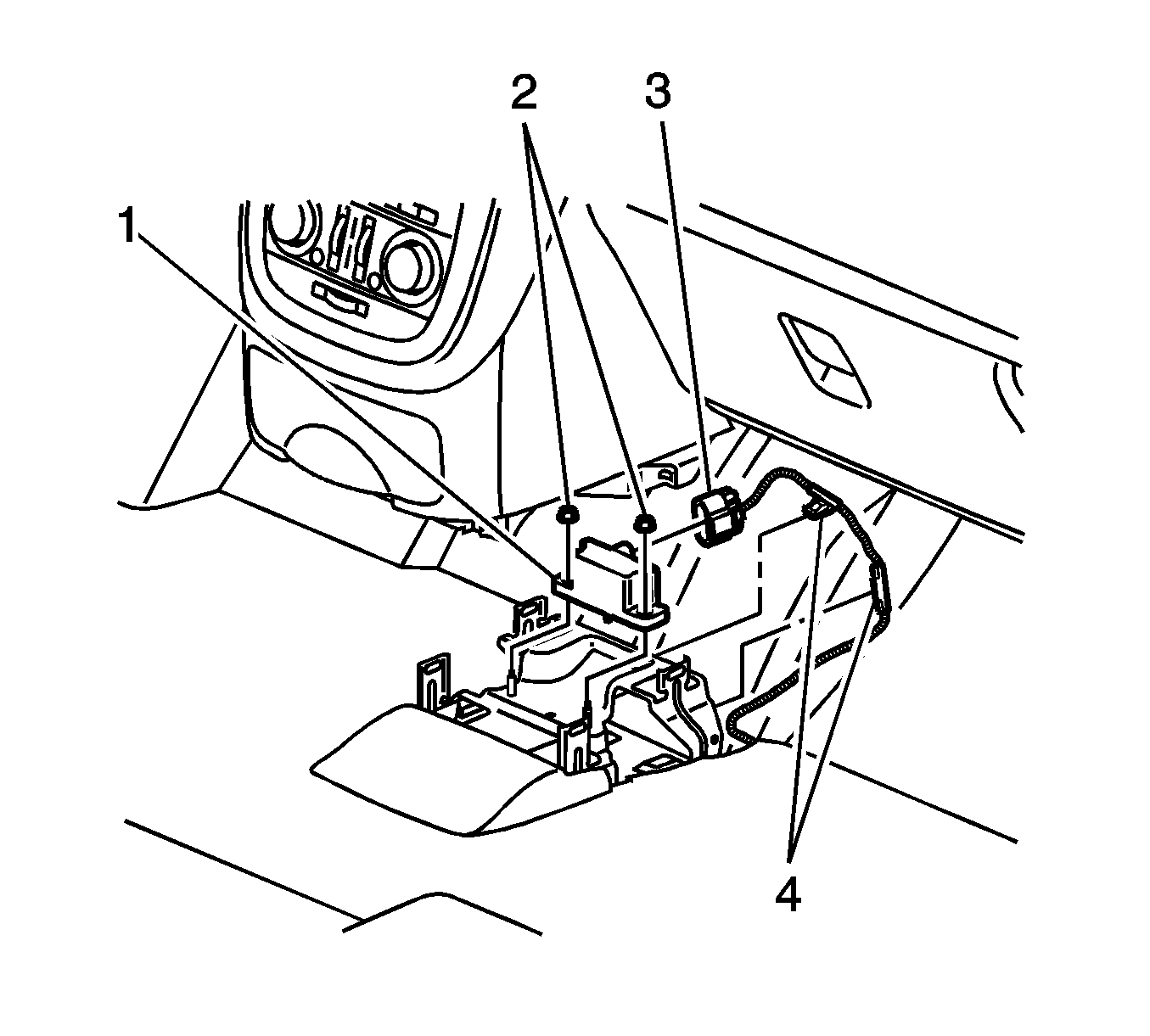 2
3
1
4