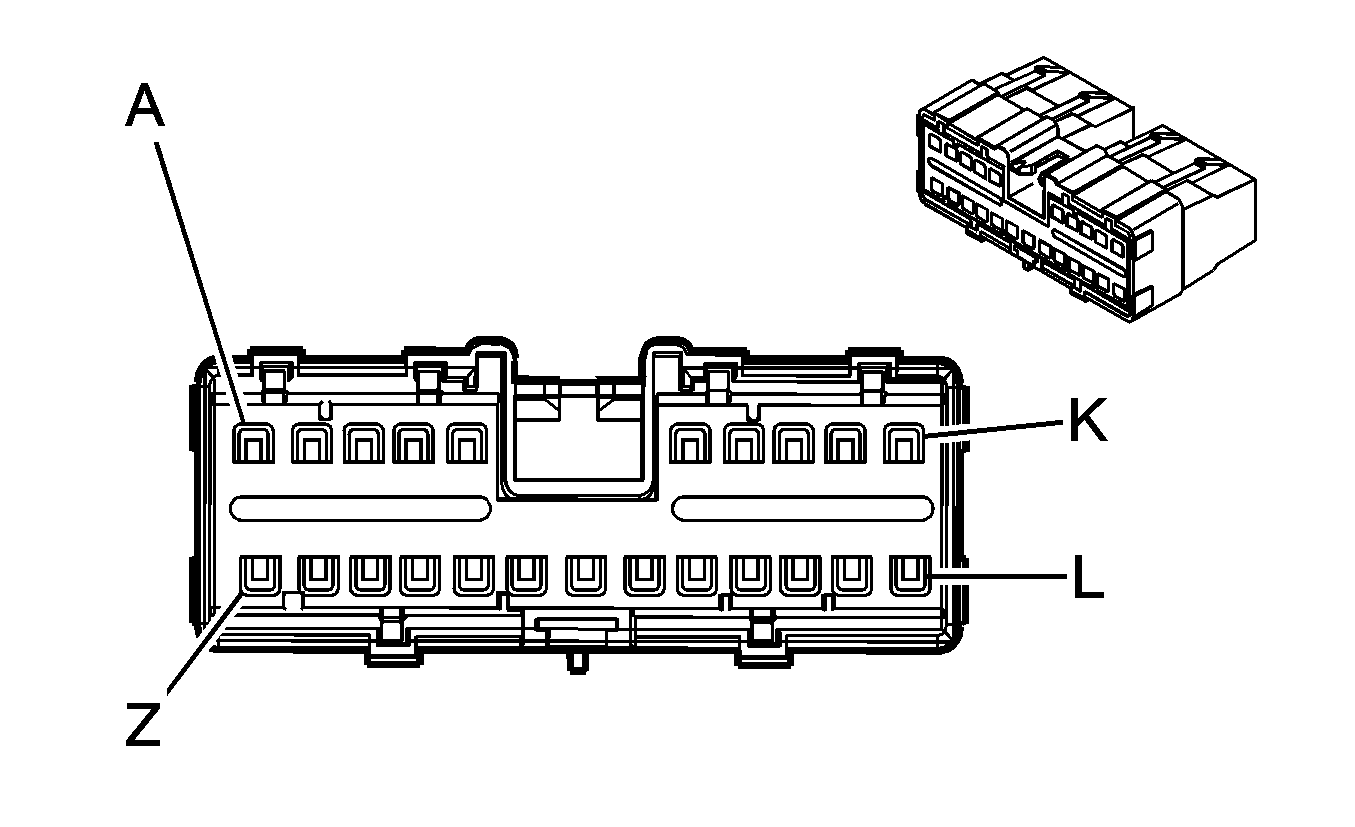 A
K
L
Z