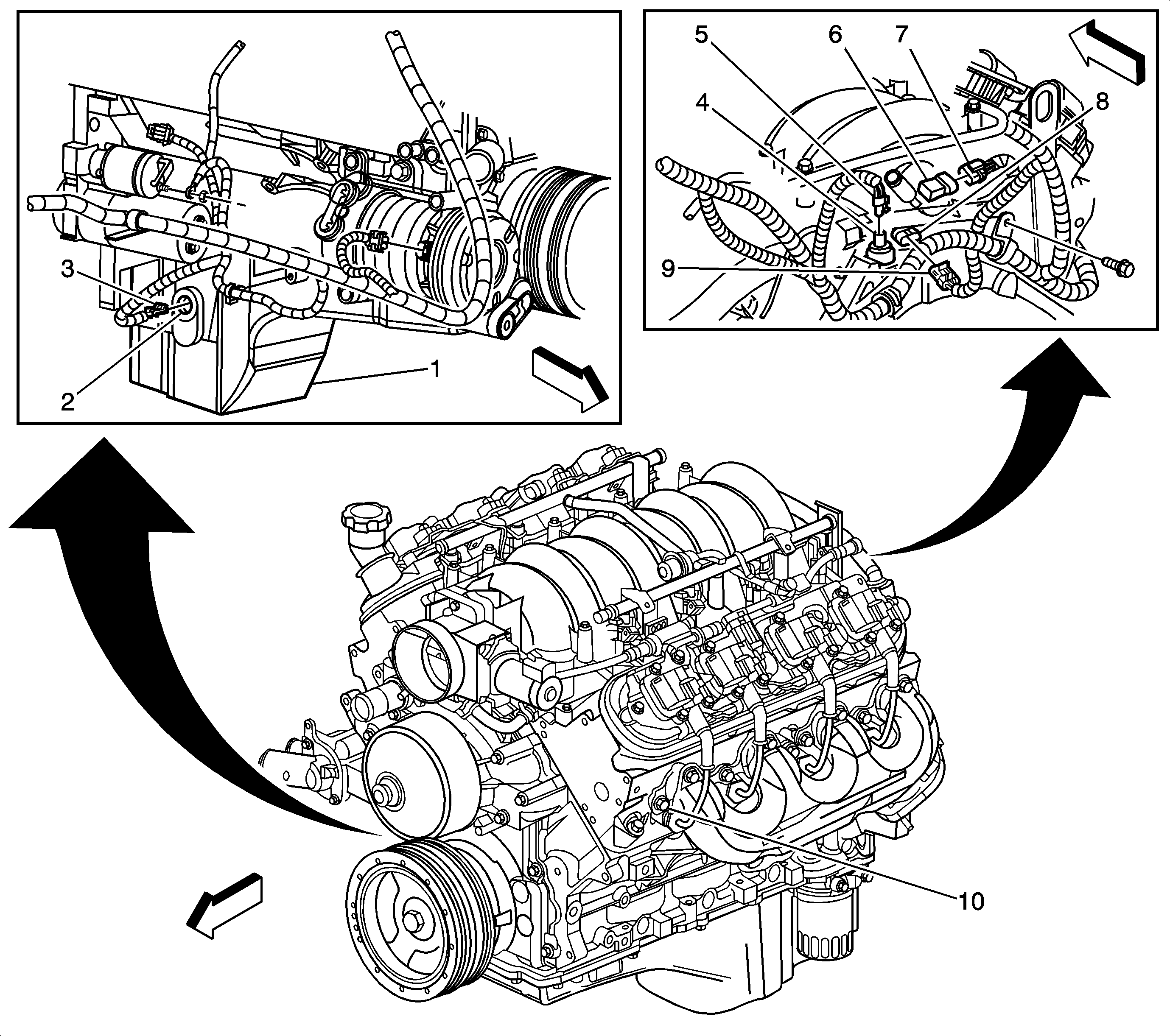 3
2
1
5
6
7
4
8
9
10