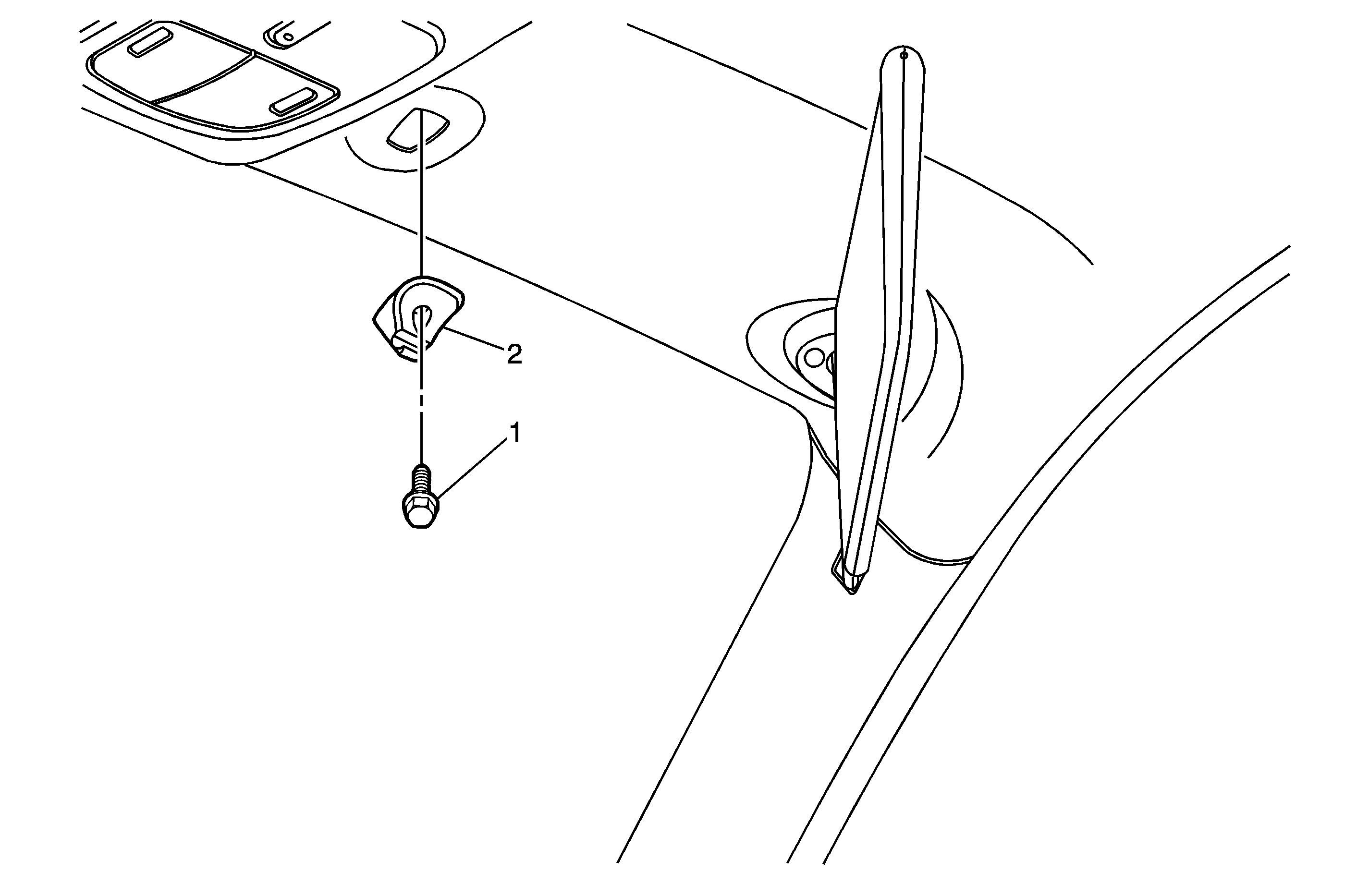 2
1