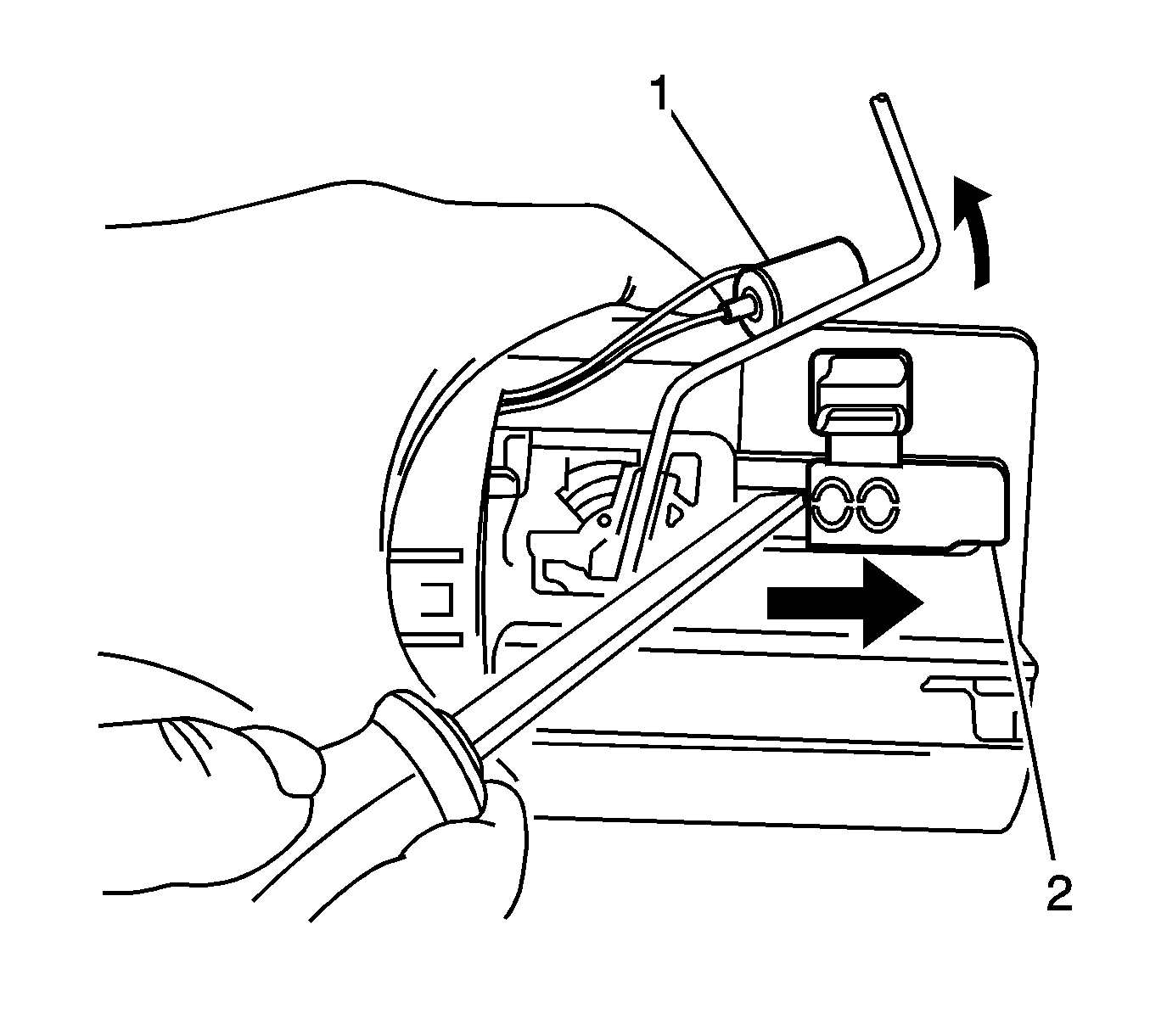 1

2