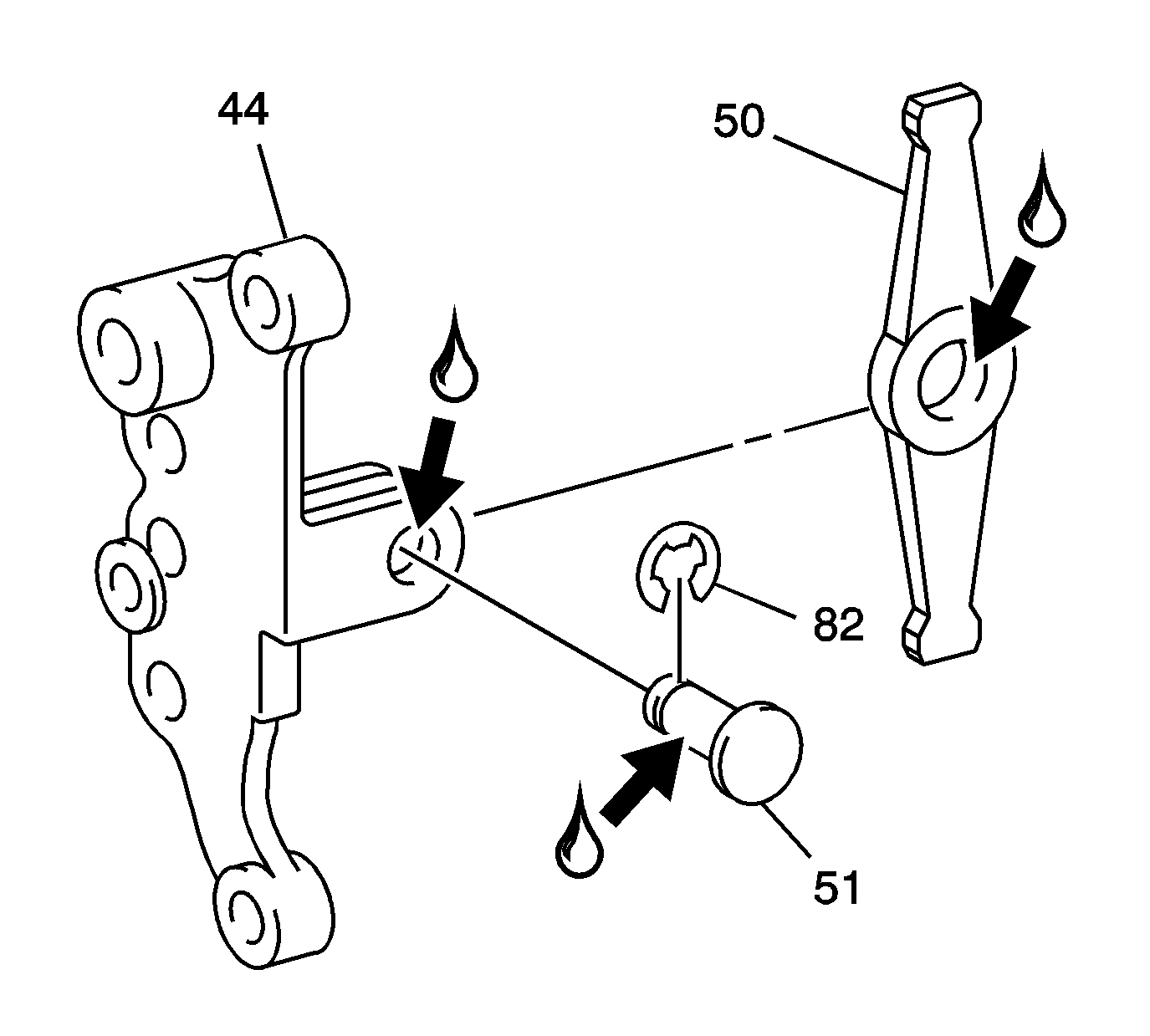 44
50
82
51