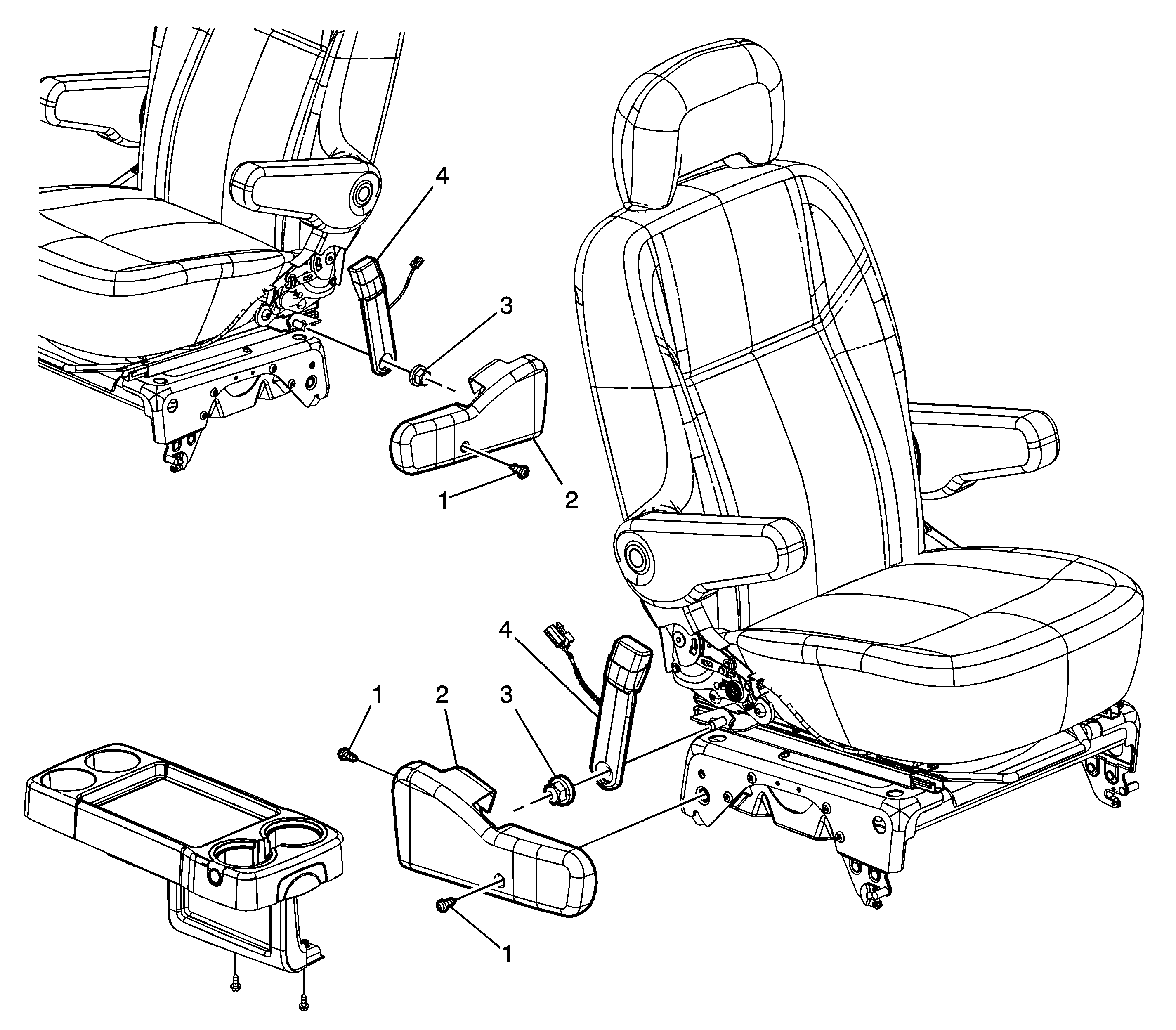 4
3
1
2
4
1
2
3
1