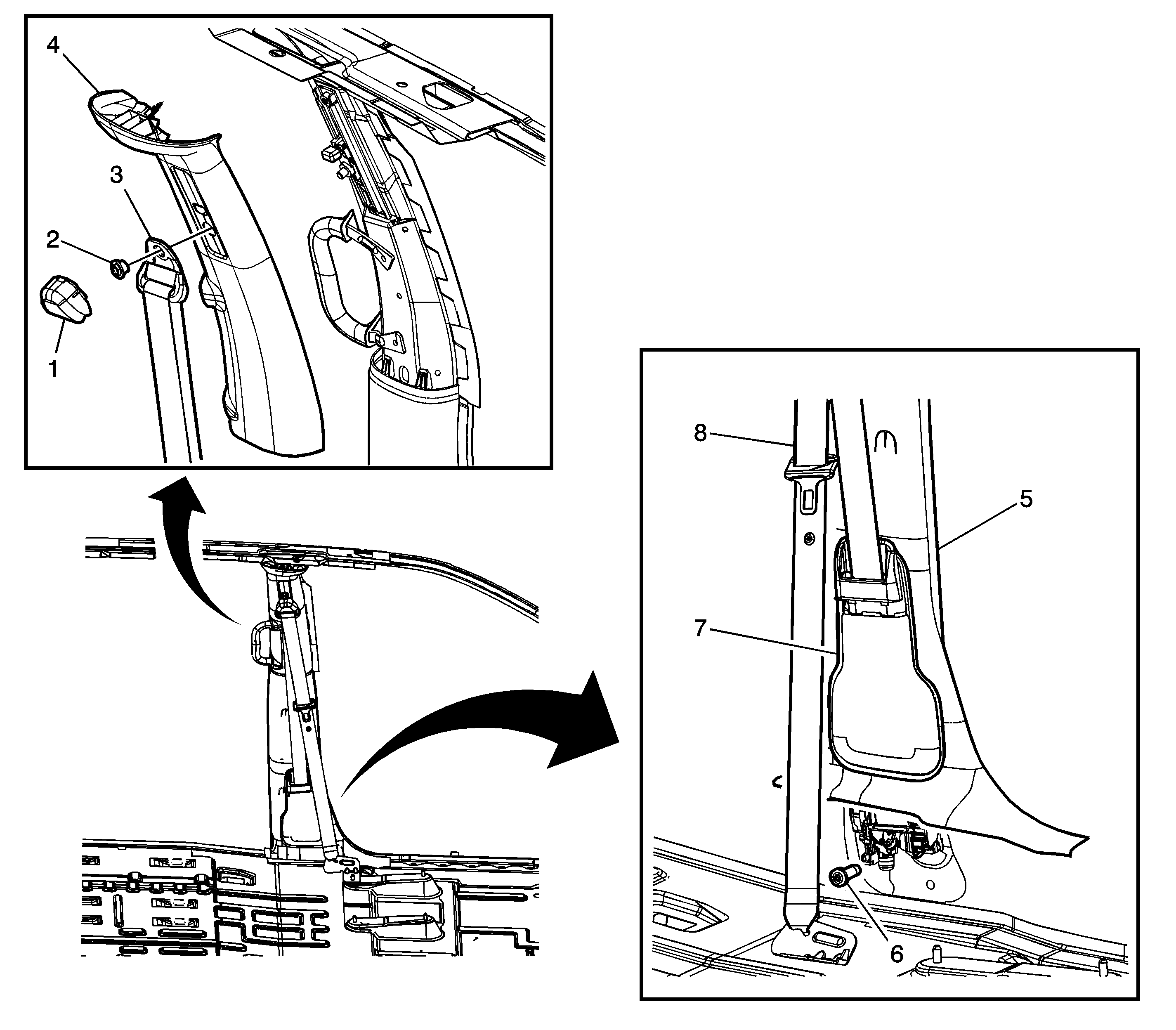 4
3
2
1
8
5
7
6