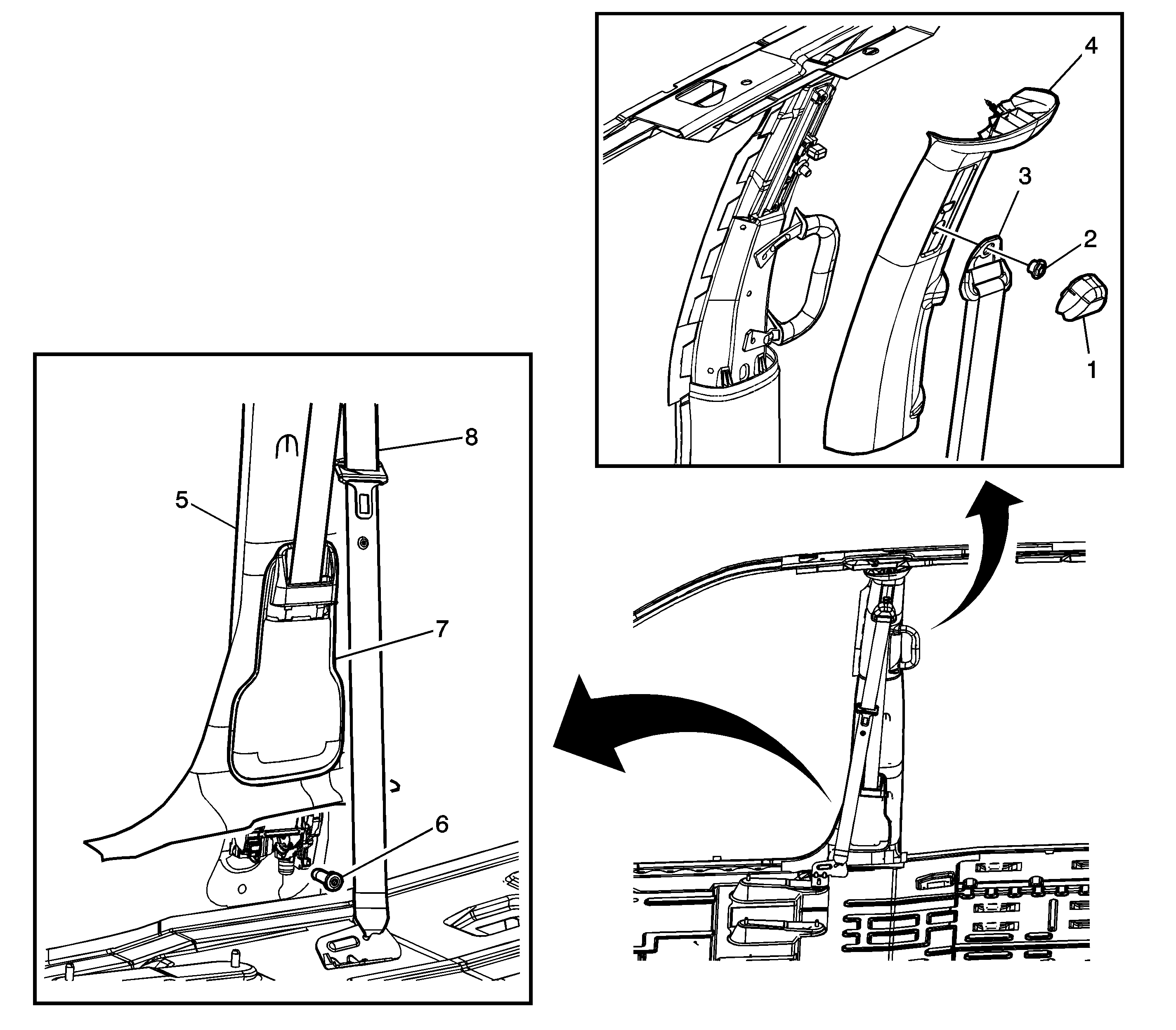 4
3
2
1
8
5
7
6