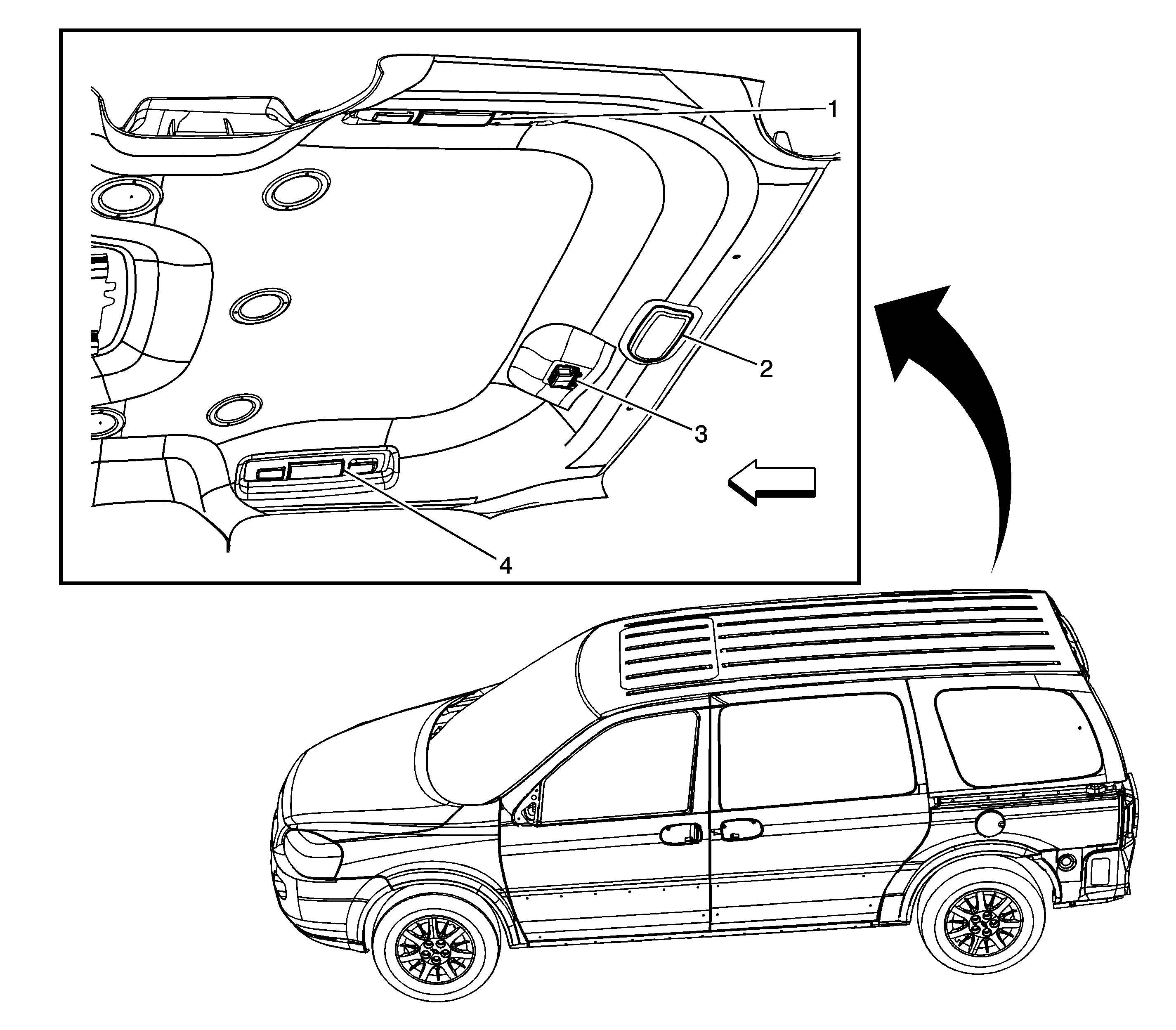 1
2
3
4