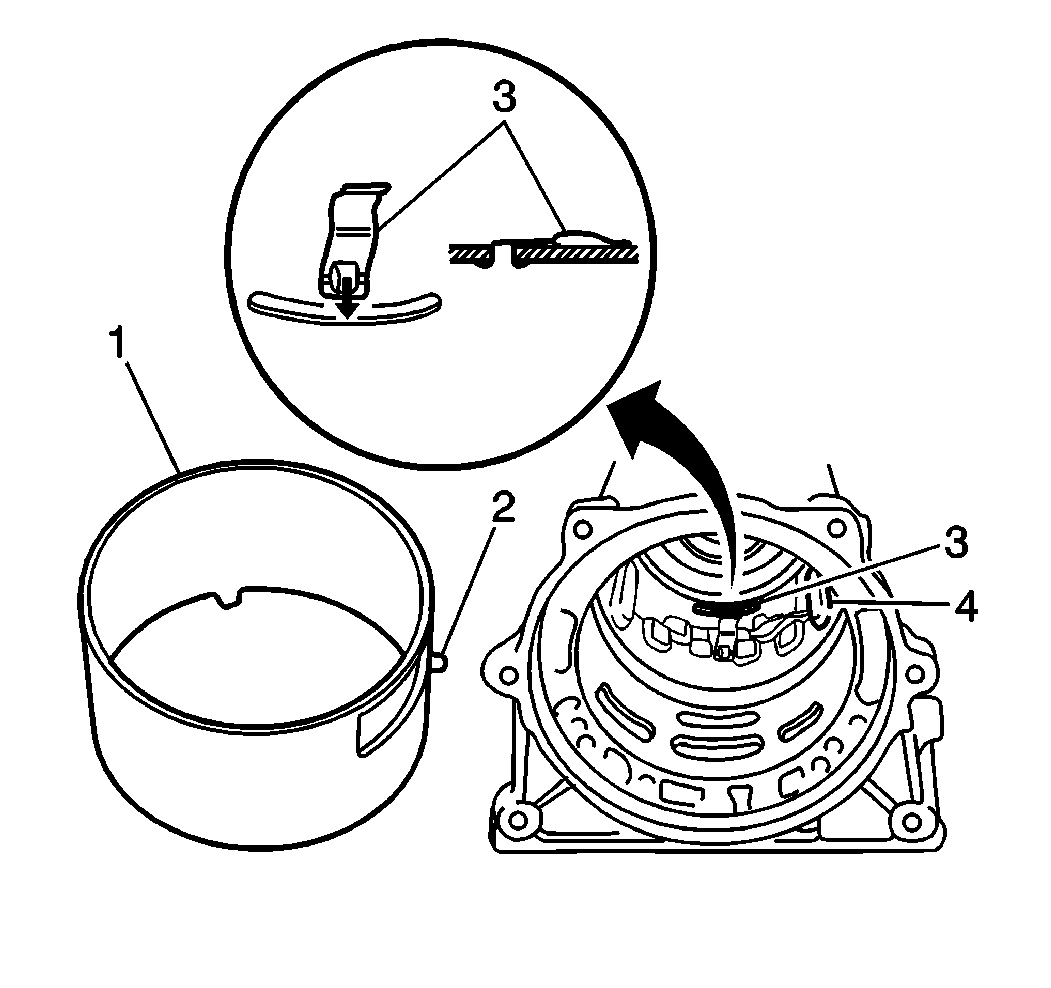 3
1
2
3
4