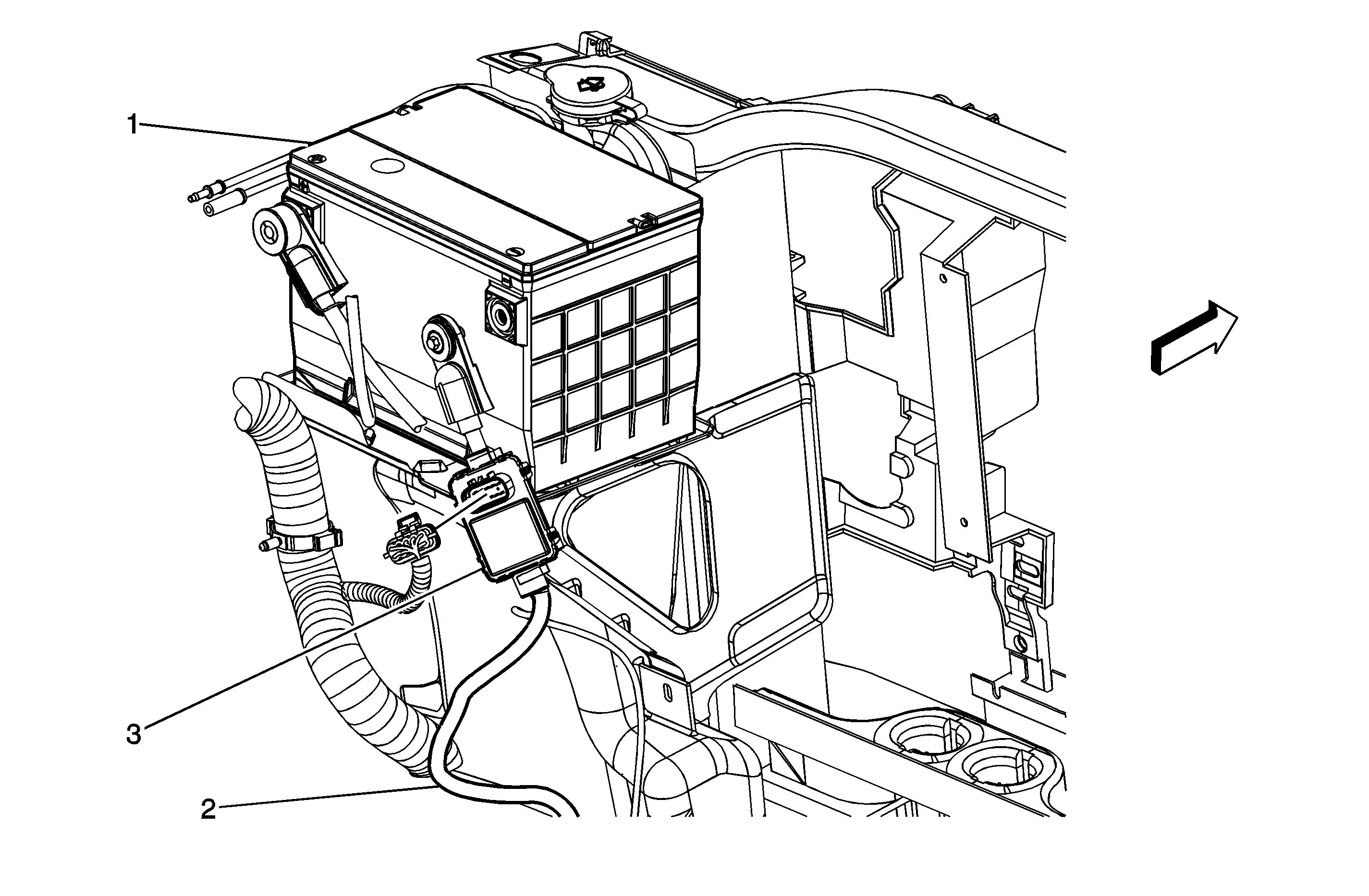 1

3

2