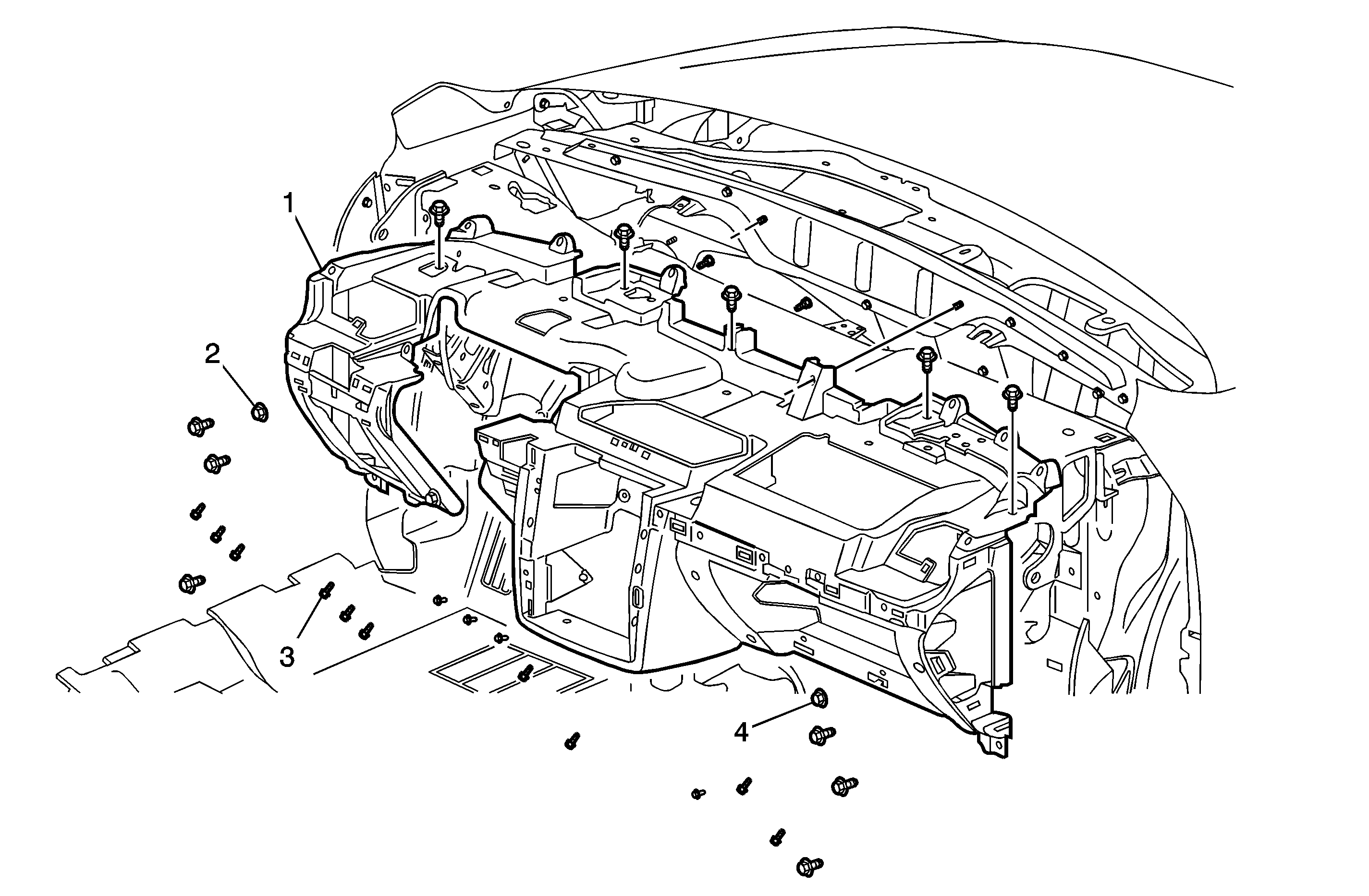 1
2
3
4