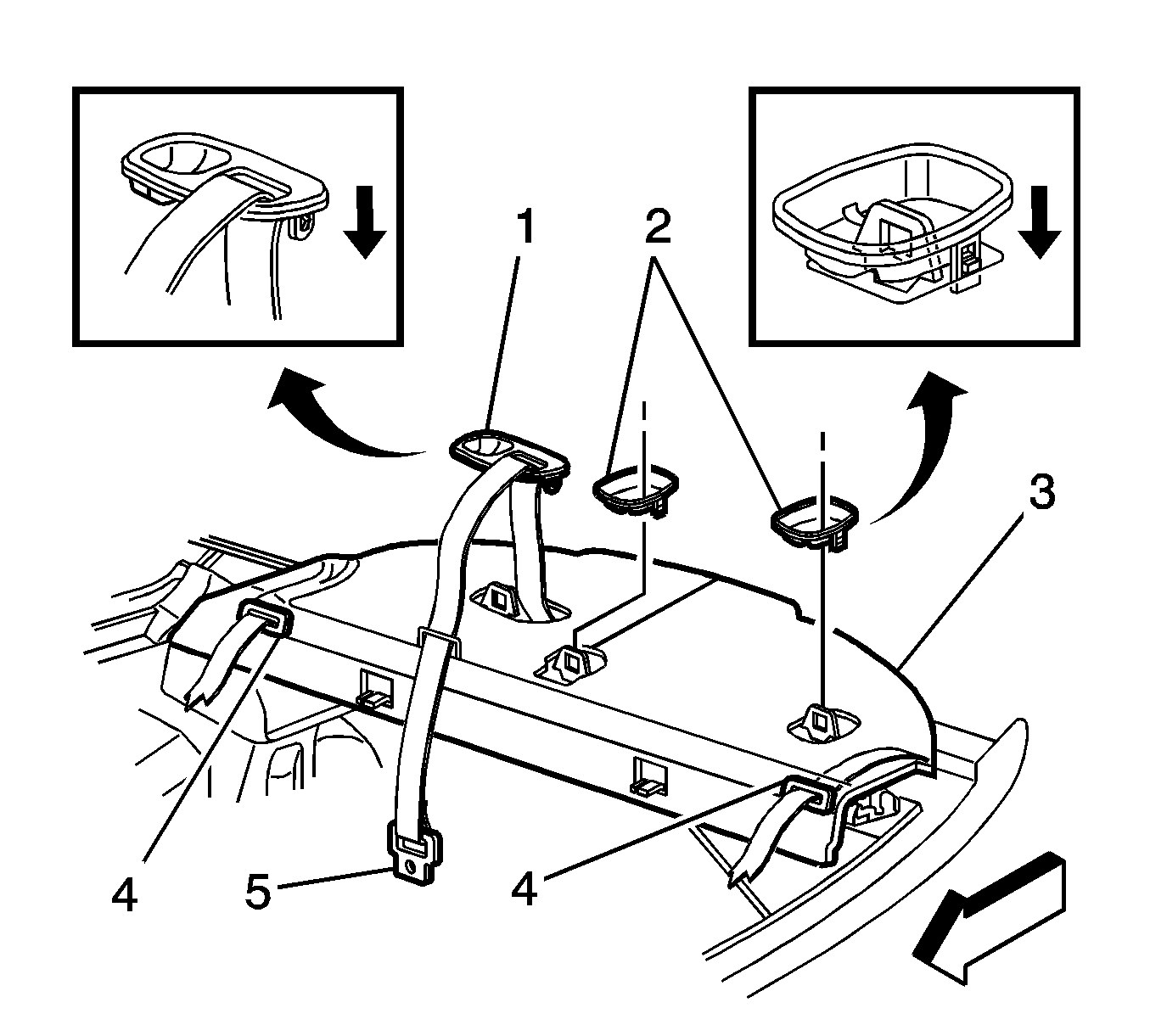 1
2
3
4
5
4