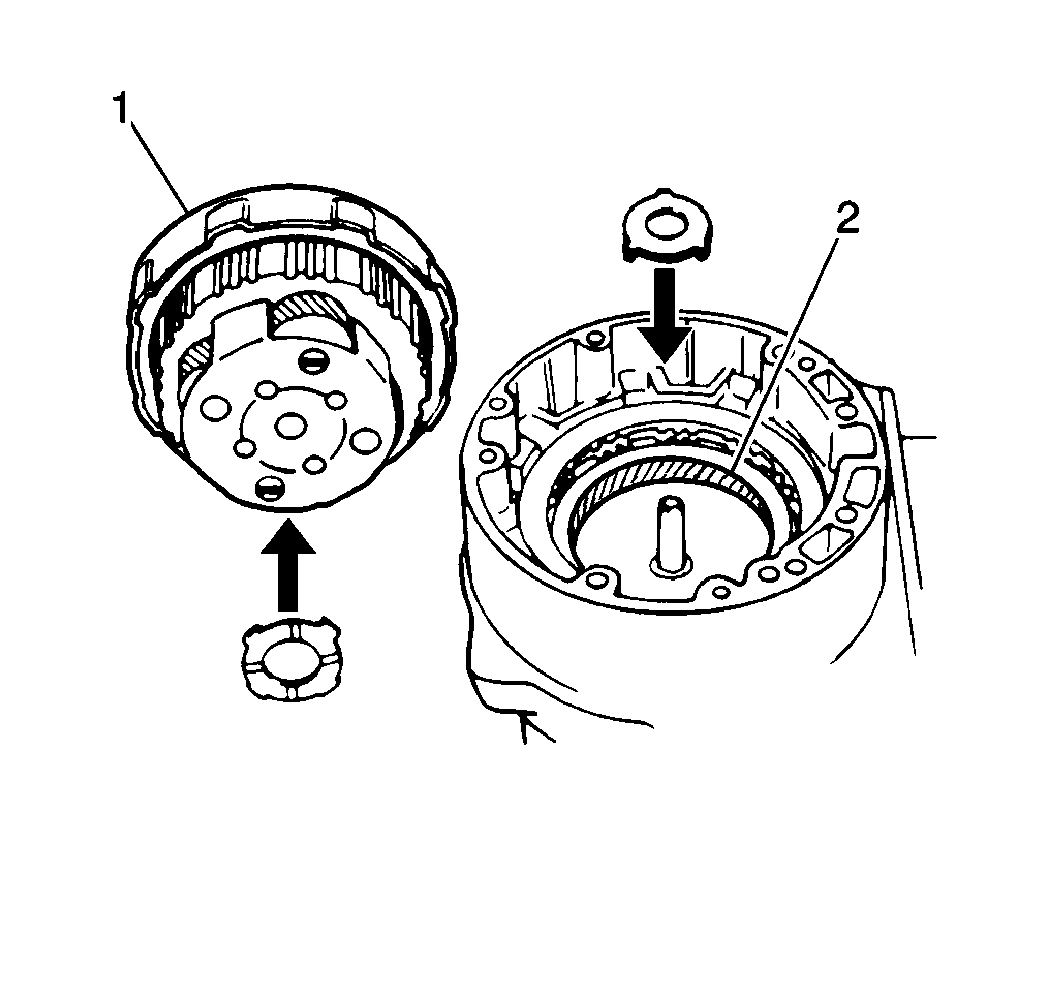 1
2