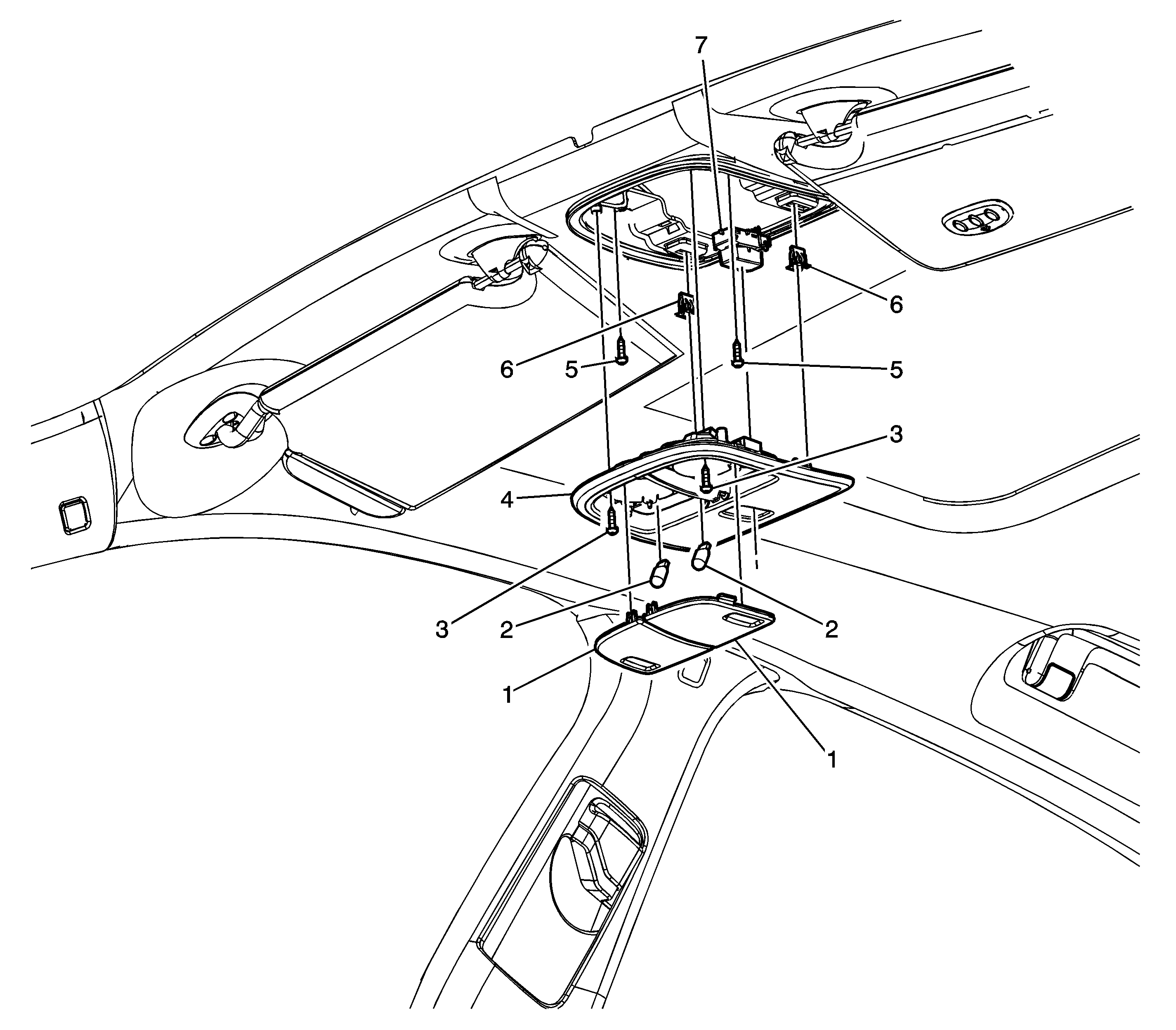 7
6
6
5
5
3
4
3
2
2
1
1