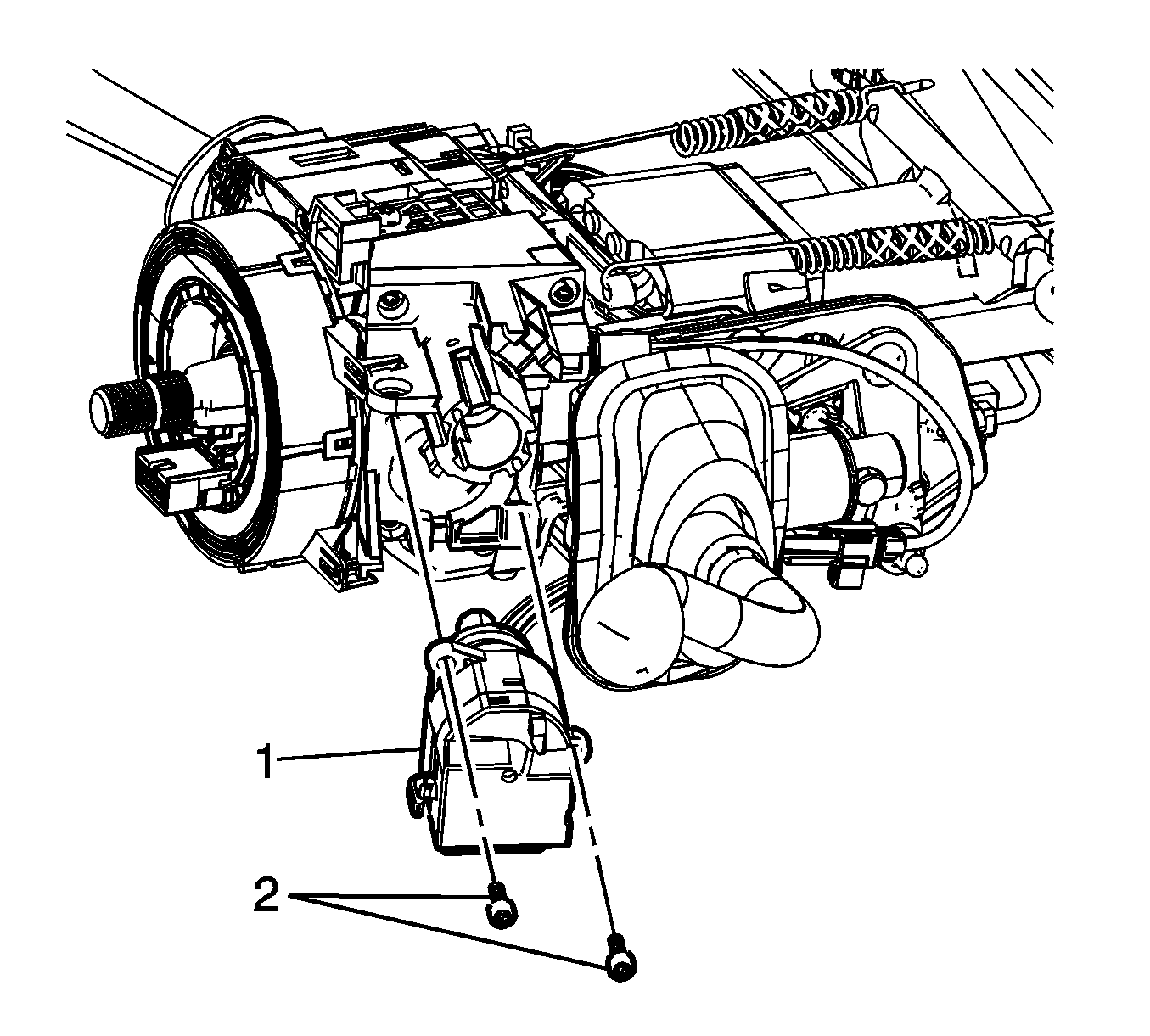 1
2