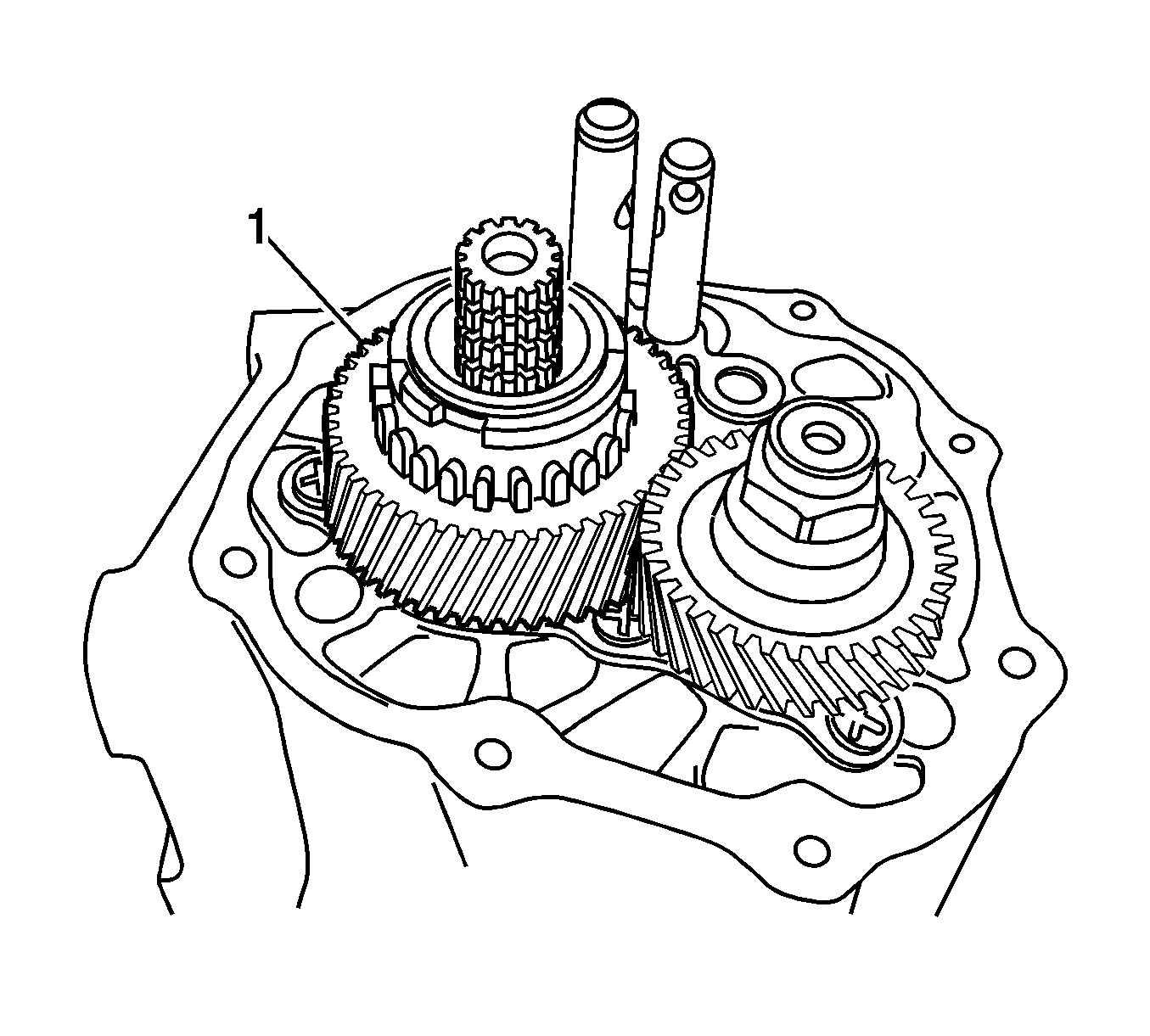 1