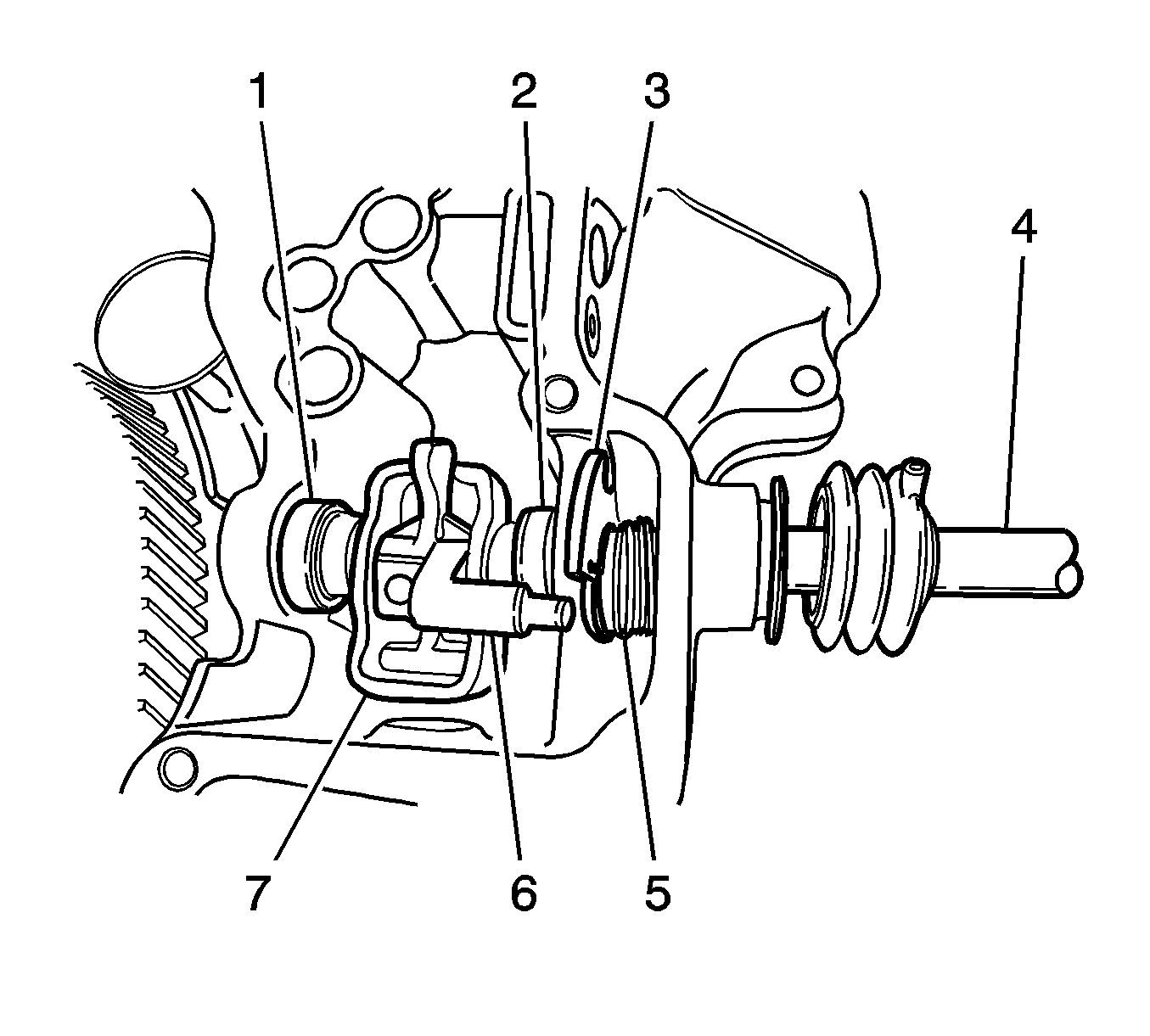 1
2
3
4
7
6
5